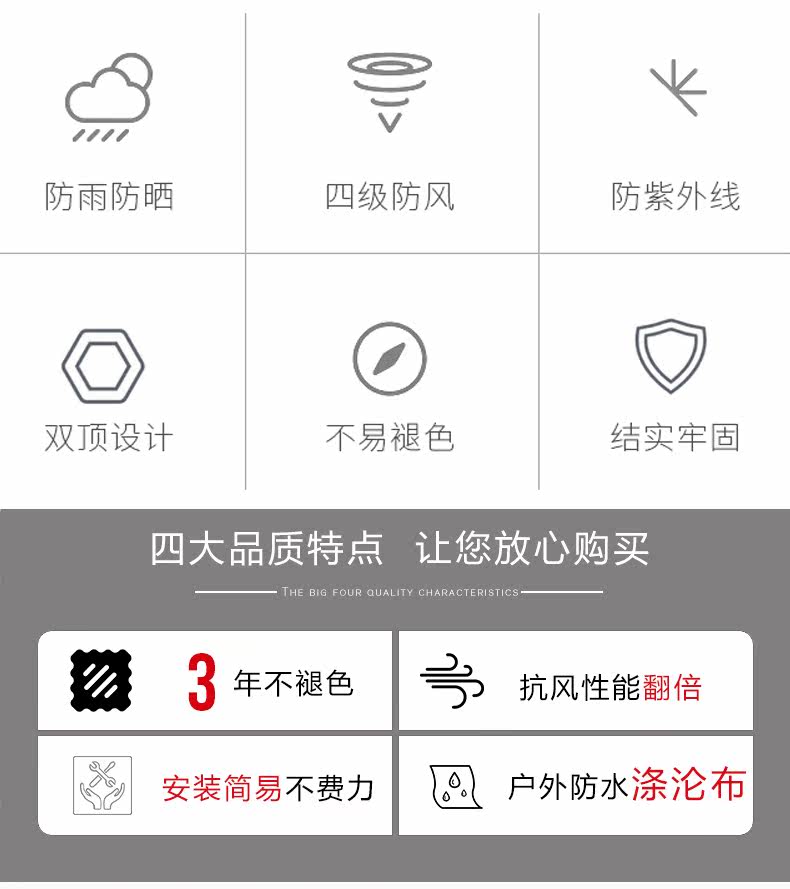 防雨防晒

四级防风

防紫外线

双顶设计

不易褪色

结实牢固

四大品质特点 让您放心购买

THE BIG FOUR QUALITY CHARACTERISTICS

3年不褪色

抗风性能翻倍

安装简易不费力

户外防水涤沦布