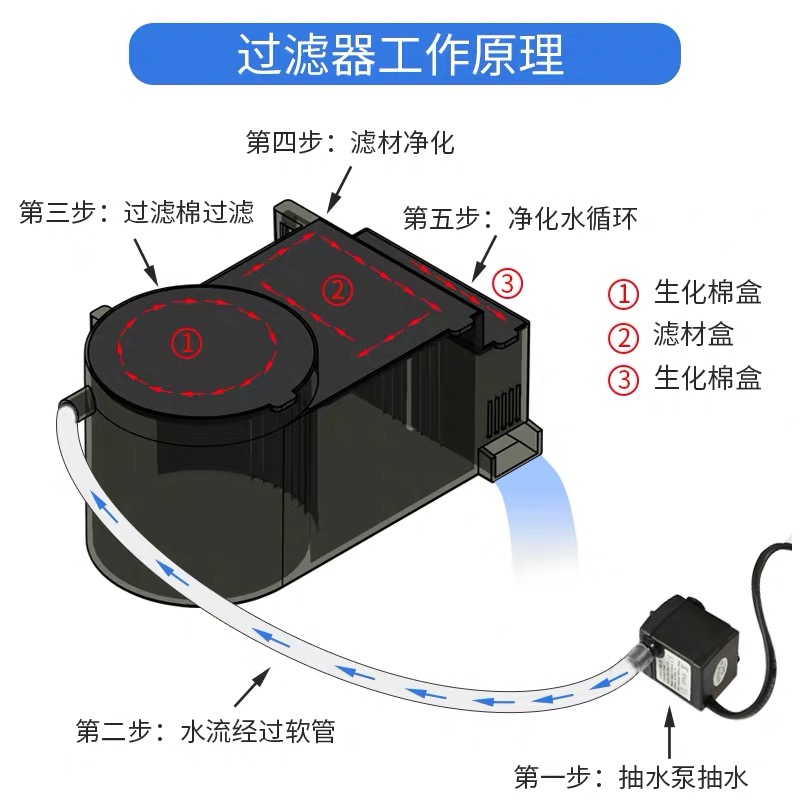 过滤器工作原理

第四步：滤材净化

第三步：过滤棉过滤

第五步：净化水循环

①

②

③

① 生化棉盒
② 滤材盒
③ 生化棉盒

第二步：水流经过软管

第一步：抽水泵抽水