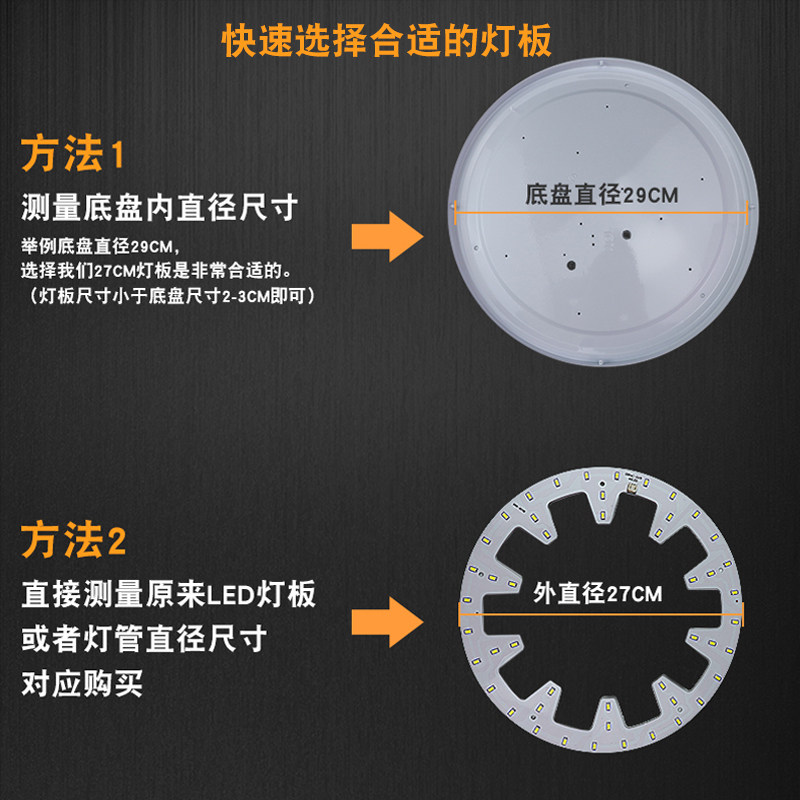 快速选择合适的灯板

方法1

测量底盘内直径尺寸

举例底盘直径29CM，
选择我们27CM灯板是非常合适的。
（灯板尺寸小于底盘尺寸2-3CM即可）

底盘直径29CM

方法2

直接测量原来LED灯板
或者灯管直径尺寸
对应购买

外直径27CM