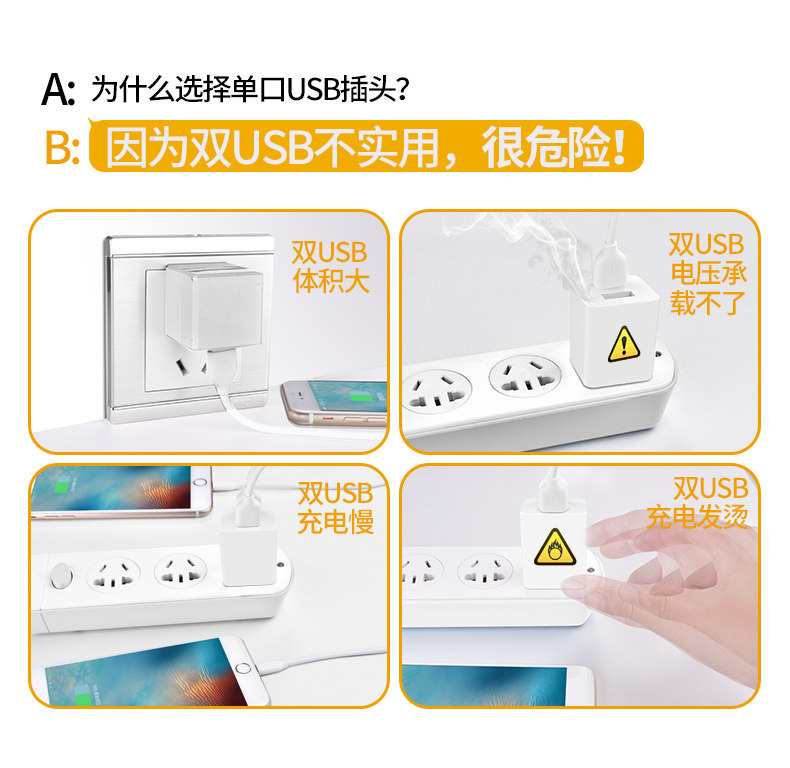 A: 为什么选择单口USB插头?

B: 因为双USB不实用，很危险!

双USB 体积大

双USB 电压承载不了

双USB 充电慢

双USB 充电发烫