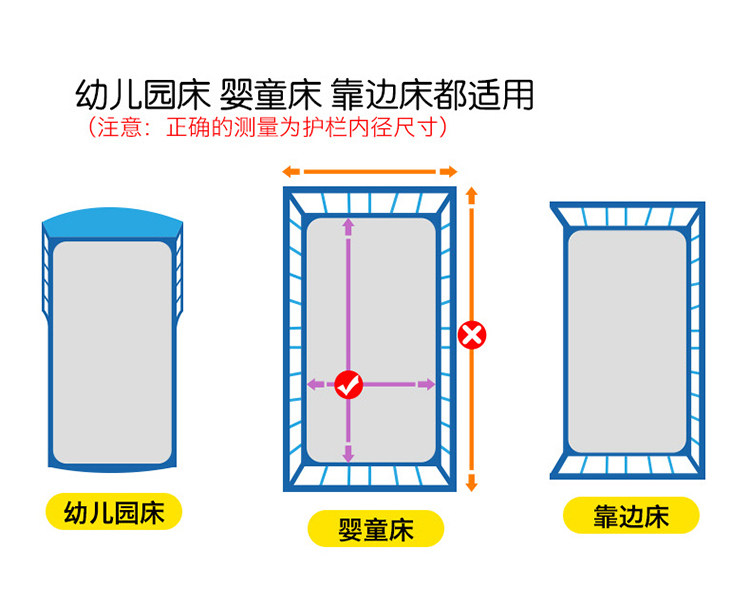 幼儿园床 婴童床 靠边床都适用
（注意：正确的测量为护栏内径尺寸）

幼儿园床

婴童床

靠边床