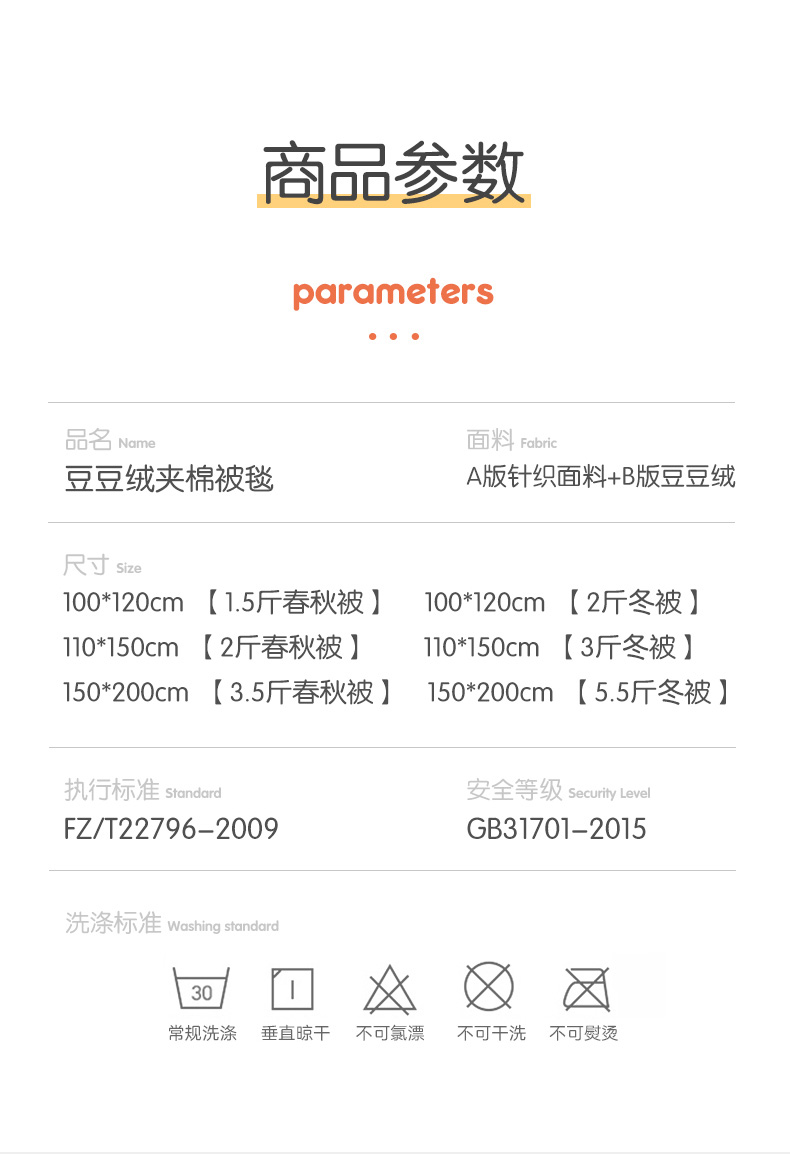 商品参数

parameters

品名 Name
豆豆绒夹棉被毯

面料 Fabric
A版针织面料+B版豆豆绒

尺寸 Size
100*120cm 【1.5斤春秋被】 100*120cm 【2斤冬被】
110*150cm 【2斤春秋被】 110*150cm 【3斤冬被】
150*200cm 【3.5斤春秋被】 150*200cm 【5.5斤冬被】

执行标准 Standard
FZ/T22796-2009

安全等级 Security Level
GB31701-2015

洗涤标准 Washing standard

30
常规洗涤 垂直晾干 不可氯漂 不可干洗 不可熨烫