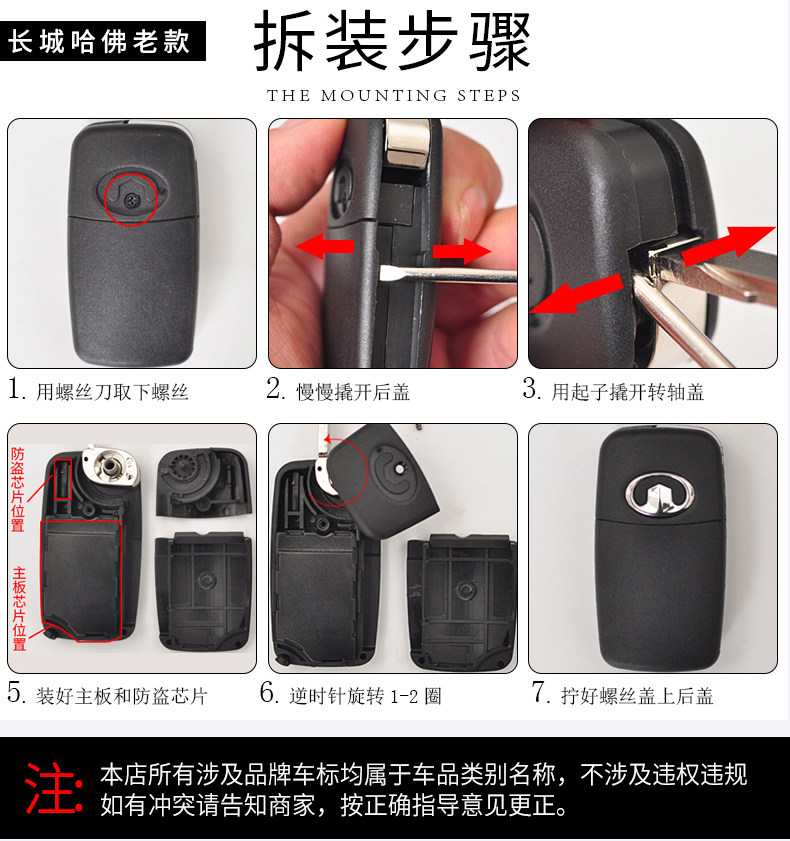 长城哈佛老款

拆装步骤

THE MOUNTING STEPS

1. 用螺丝刀取下螺丝

2. 慢慢撬开后盖

3. 用起子撬开转轴盖

防盗芯片位置

主板芯片位置

5. 装好主板和防盗芯片

6. 逆时针旋转 1-2 圈

7. 拧好螺丝盖上后盖

注: 本店所有涉及品牌车标均属于车品类别名称，不涉及违权违规 如有冲突请告知商家，按正确指导意见更正。