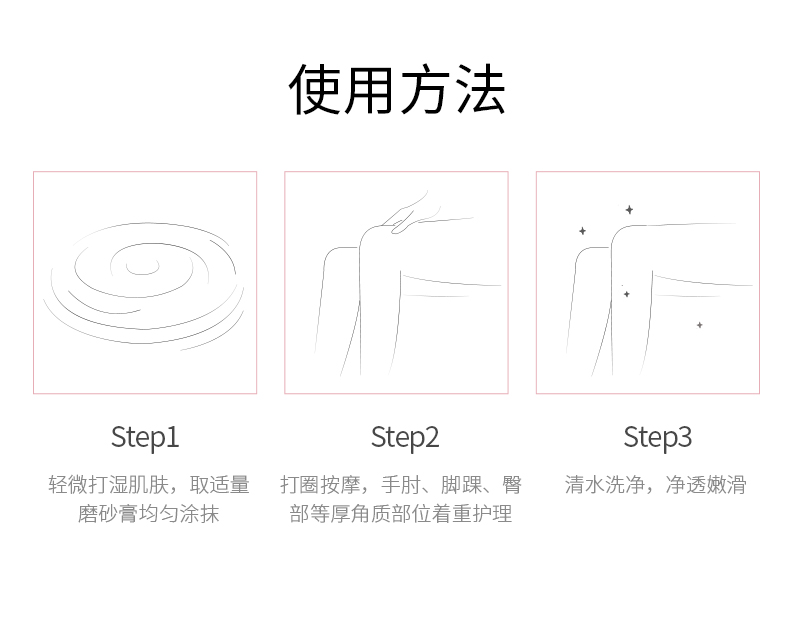 使用方法

Step1

轻微打湿肌肤，取适量磨砂膏均匀涂抹

Step2

打圈按摩，手肘、脚踝、臀部等厚角质部位着重护理

Step3

清水洗净，净透嫩滑