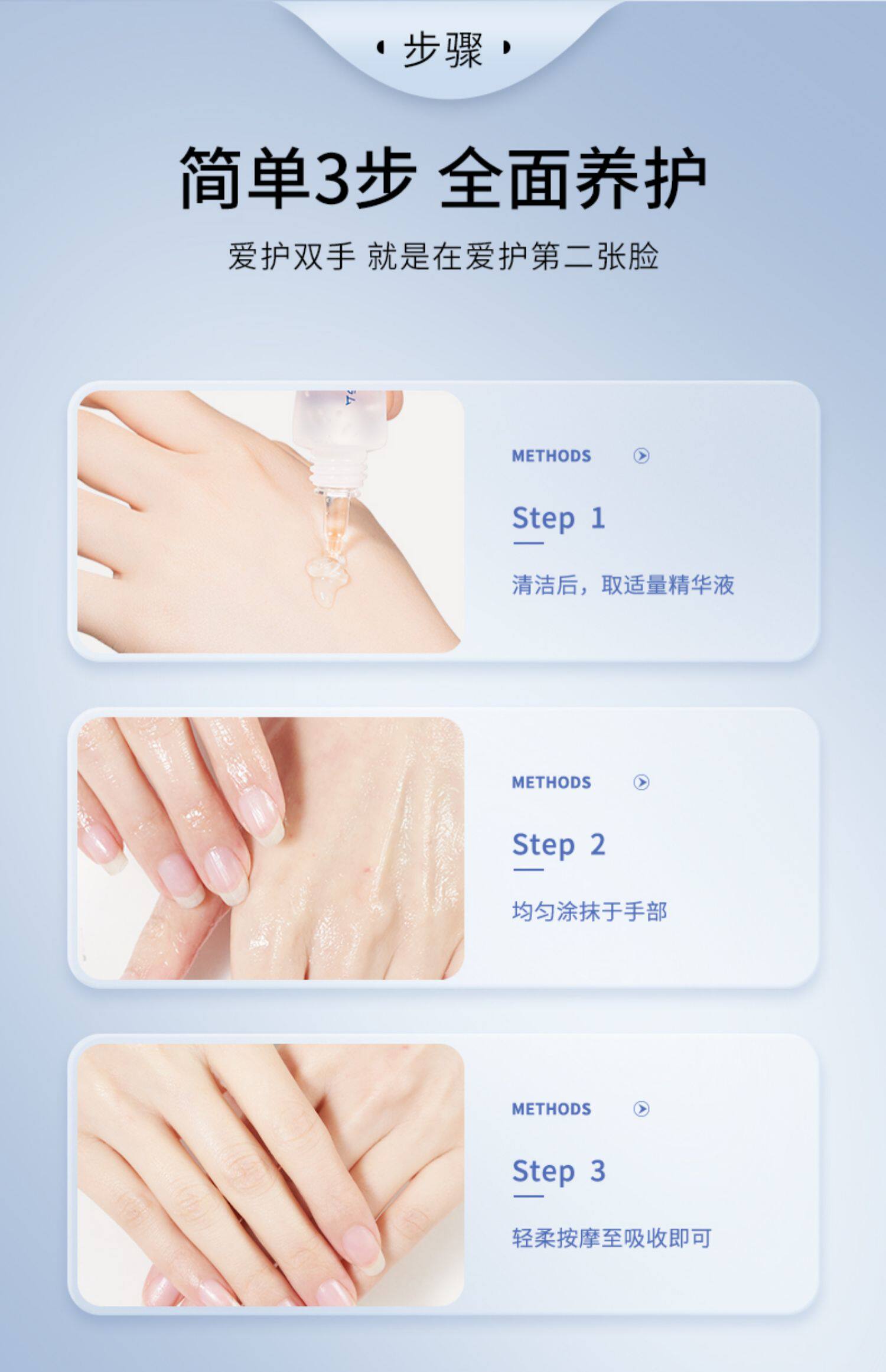 步骤

简单3步 全面养护

爱护双手 就是在爱护第二张脸

METHODS

Step 1

清洁后，取适量精华液

METHODS

Step 2

均匀涂抹于手部

METHODS

Step 3

轻柔按摩至吸收即可