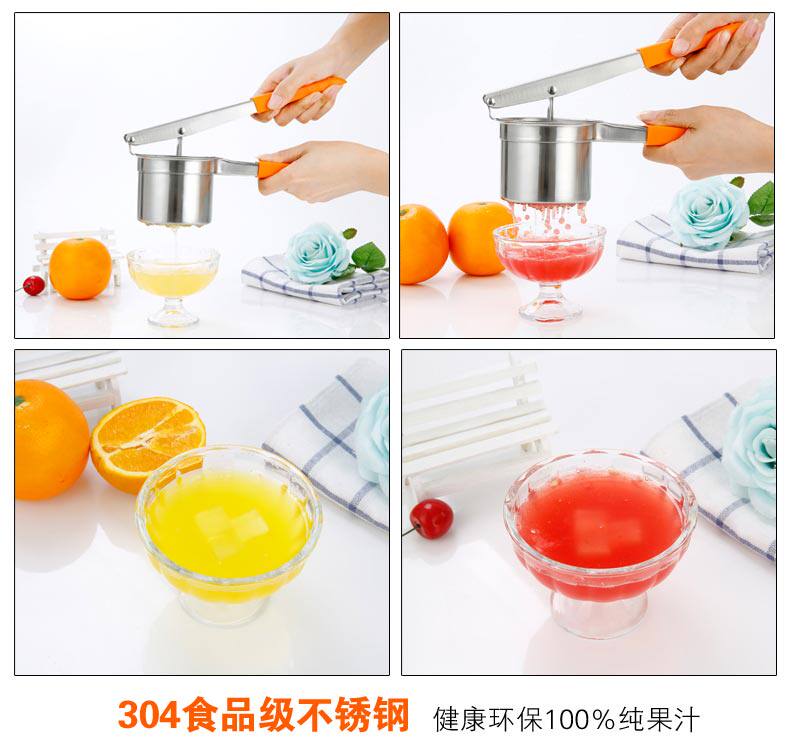 304食品级不锈钢 健康环保100%纯果汁