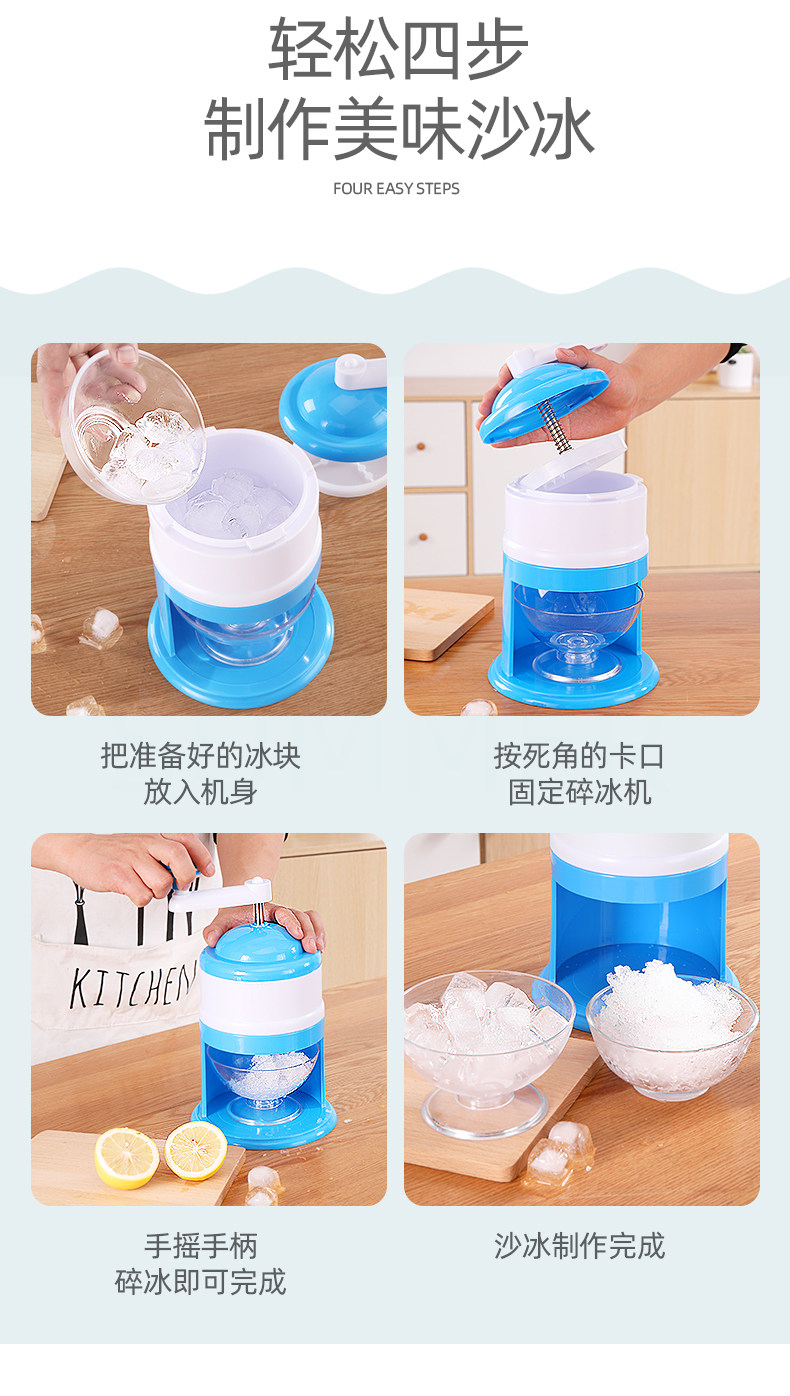 轻松四步
制作美味沙冰

FOUR EASY STEPS

把准备好的冰块
放入机身

按死角的卡口
固定碎冰机

KITCHEN

手摇手柄
碎冰即可完成

沙冰制作完成