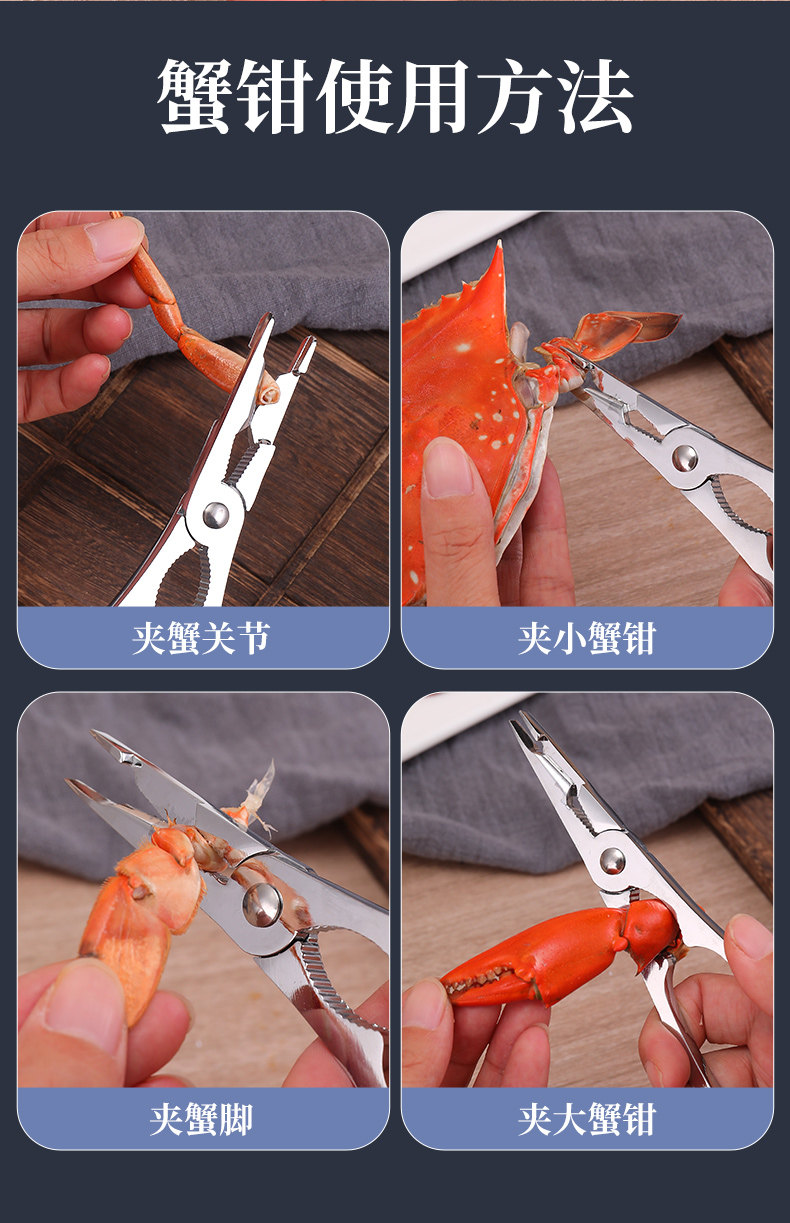 蟹钳使用方法

夹蟹关节

夹小蟹钳

夹蟹脚

夹大蟹钳