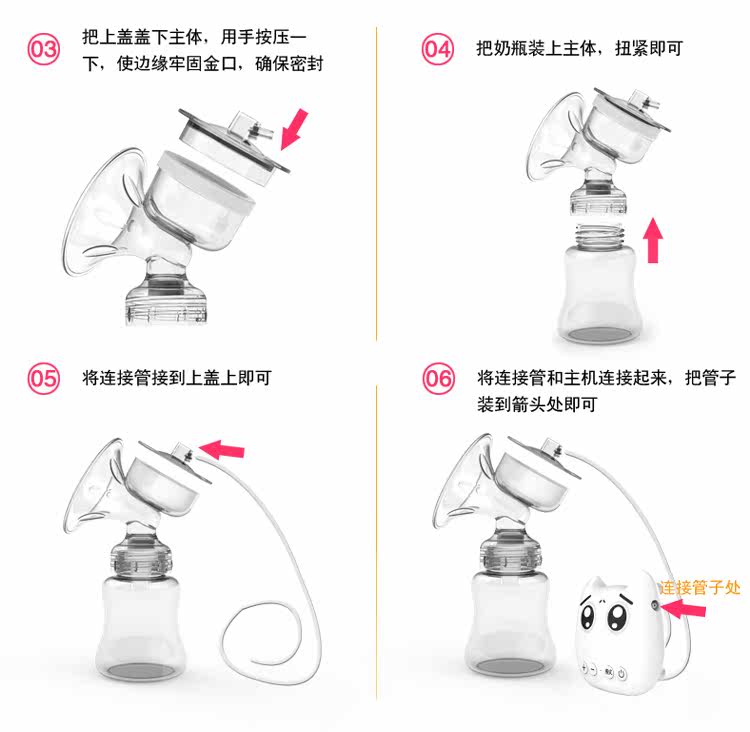 03 把上盖盖下主体，用手按压一下，使边缘牢固金口，确保密封

04 把奶瓶装上主体，扭紧即可

05 将连接管接到上盖上即可

06 将连接管和主机连接起来，把管子装到箭头处即可

连接管子处