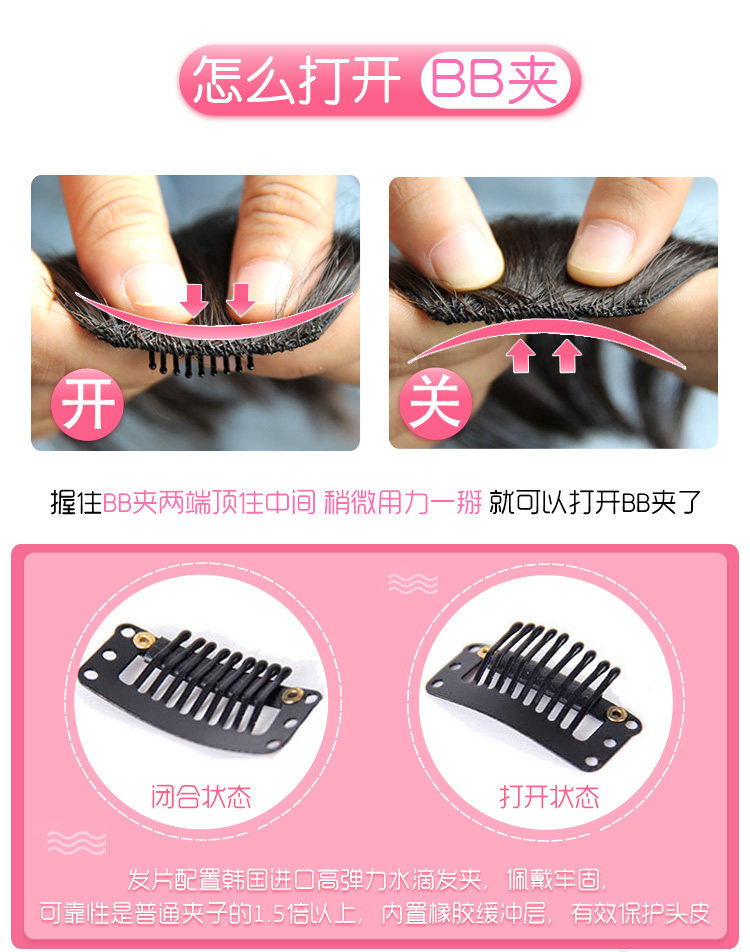 怎么打开 BB夹

开

关

握住BB夹两端顶住中间 稍微用力一掰 就可以打开BB夹了

闭合状态

打开状态

发片配置韩国进口高弹力水滴发夹，佩戴牢固，可靠性是普通夹子的1.5倍以上，内置橡胶缓冲层，有效保护头皮