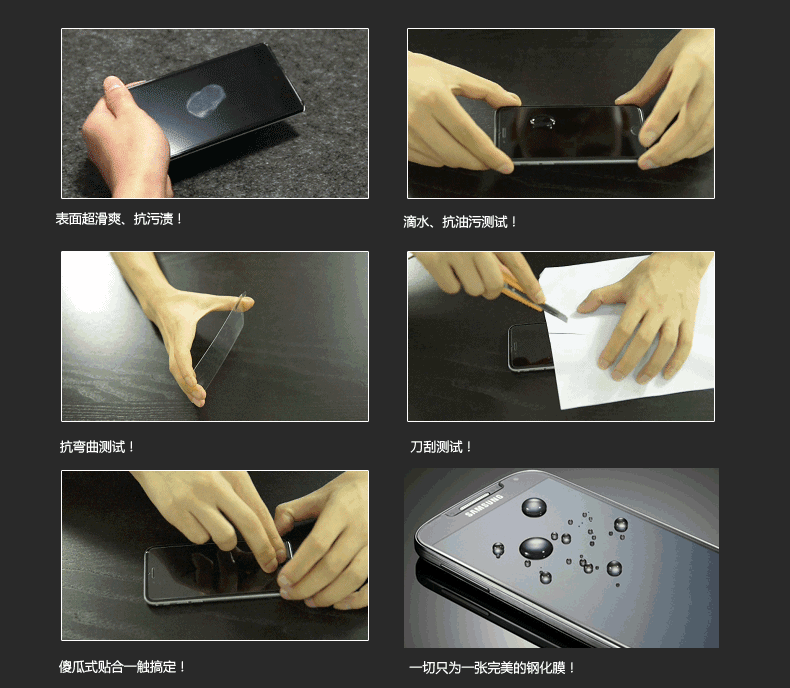 表面超滑爽、抗污渍！

滴水、抗油污测试！

抗弯曲测试！

刀刮测试！

傻瓜式贴合一触搞定！

SAMSUNG

一切只为一张完美的钢化膜！