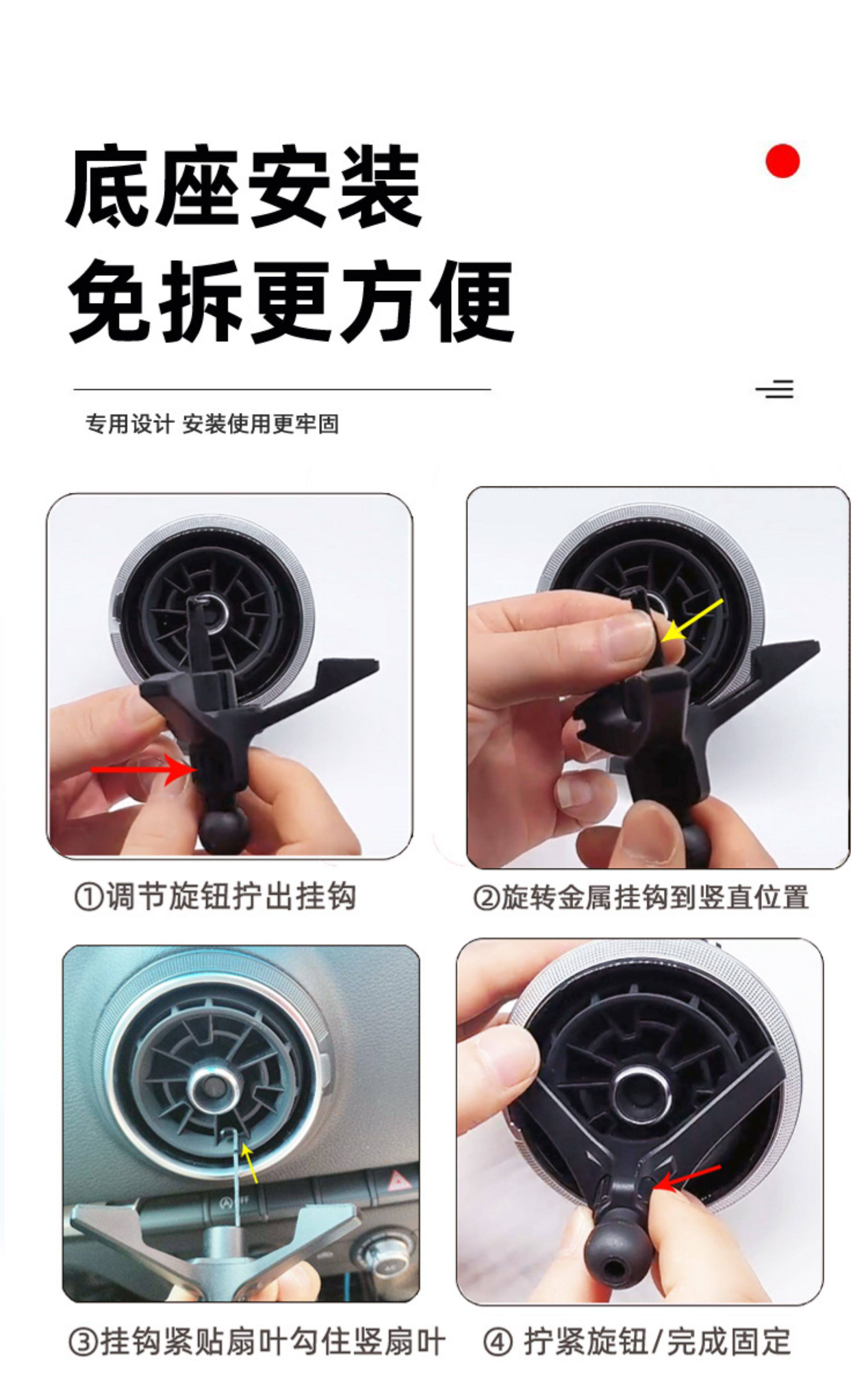 底座安装
免拆更方便

专用设计 安装使用更牢固

①调节旋钮拧出挂钩

②旋转金属挂钩到竖直位置

③挂钩紧贴扇叶勾住竖扇叶

④ 拧紧旋钮/完成固定