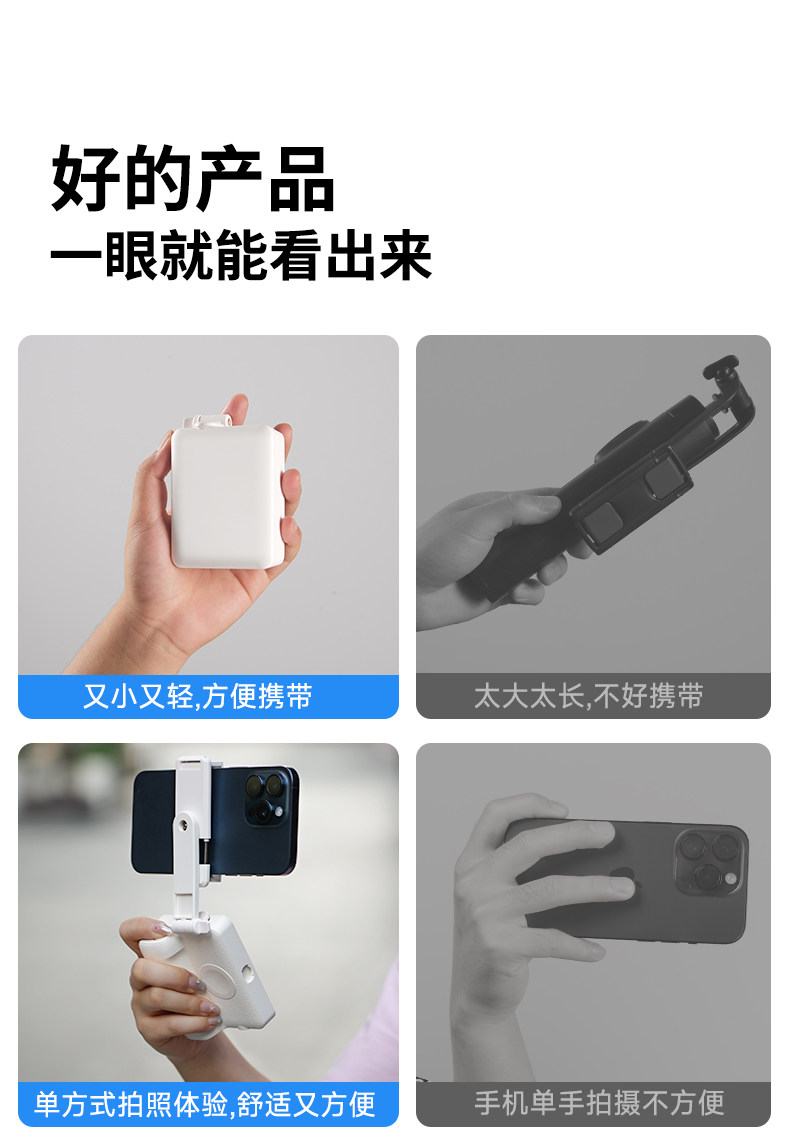 好的产品
一眼就能看出来

又小又轻,方便携带

太大太长,不好携带

单方式拍照体验,舒适又方便

手机单手拍摄不方便