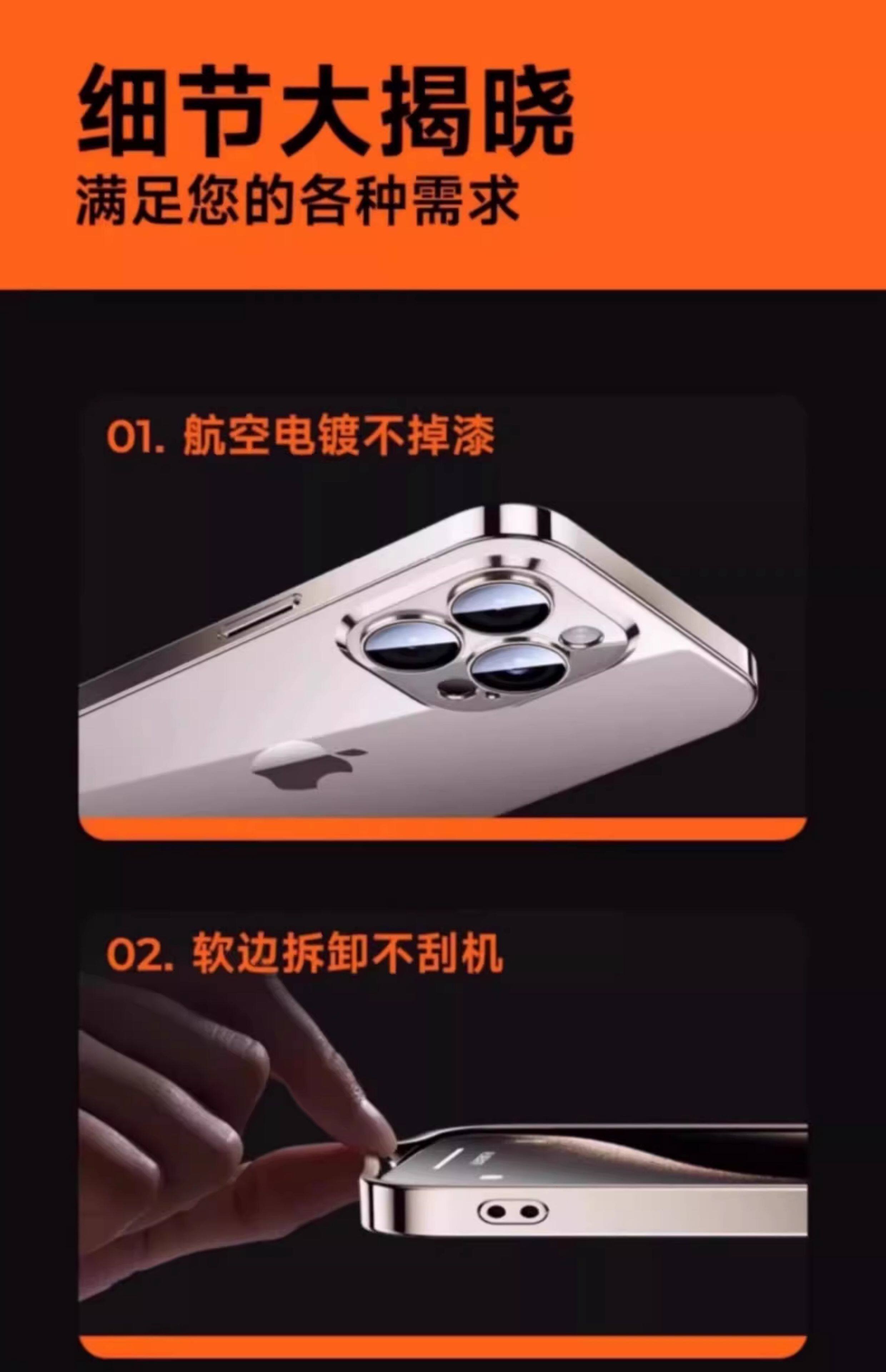 细节大揭晓
满足您的各种需求

01. 航空电镀不掉漆

02. 软边拆卸不刮机