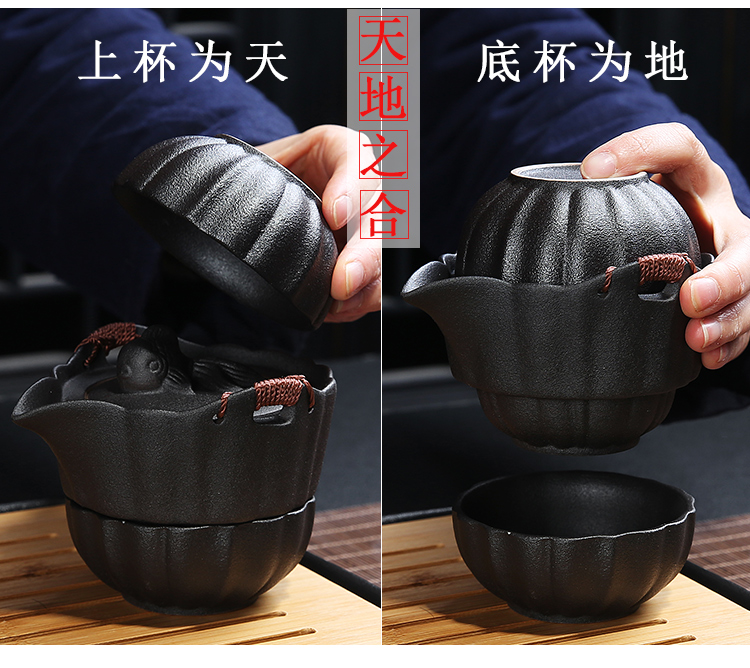 上杯为天

天地之合

底杯为地