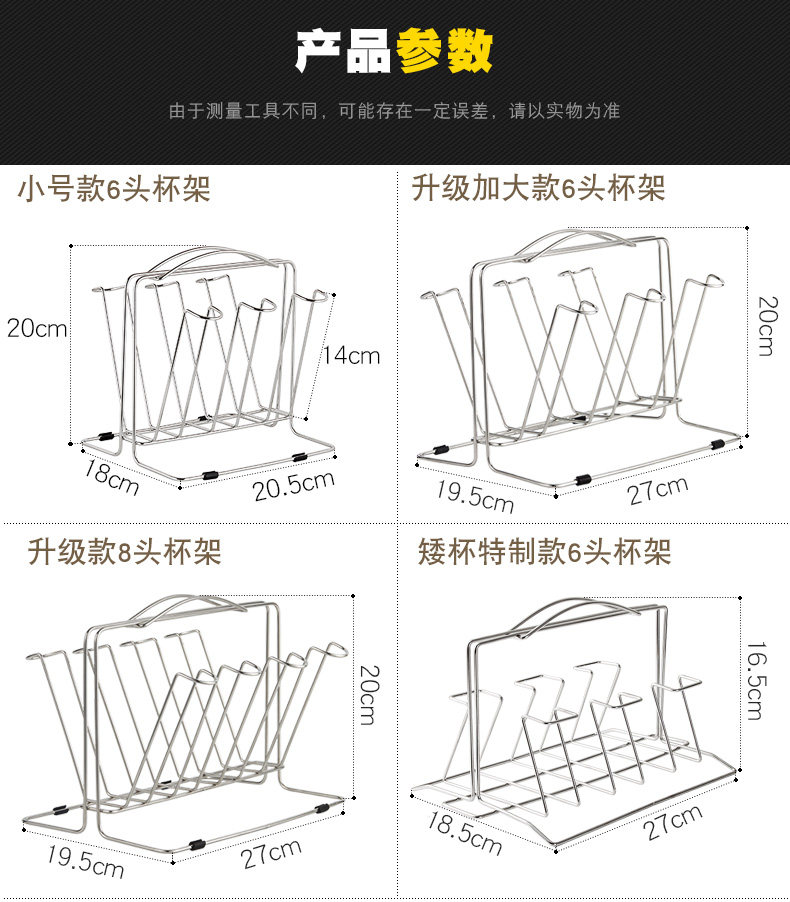 产品参数

由于测量工具不同，可能存在一定误差，请以实物为准

小号款6头杯架

20cm

14cm

18cm

20.5cm

升级加大款6头杯架

20cm

19.5cm

27cm

升级款8头杯架

20cm

19.5cm

27cm

矮杯特制款6头杯架

16.5cm

18.5cm

27cm