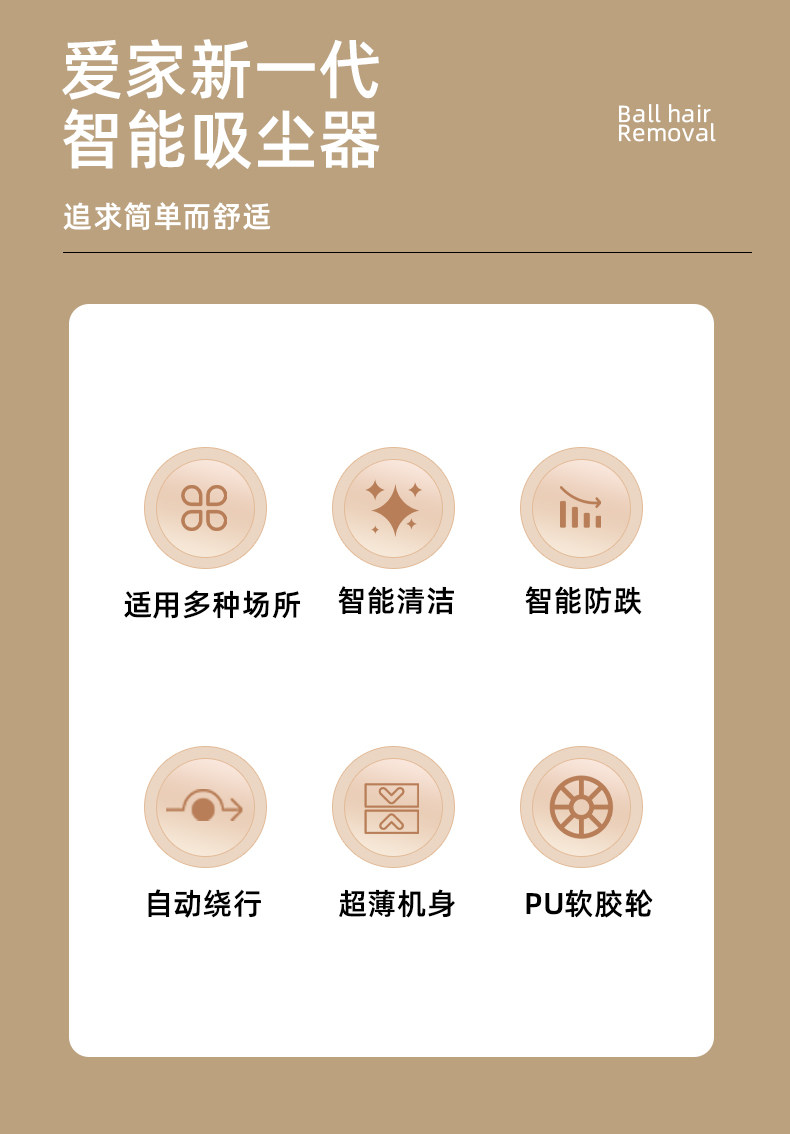 爱家新一代
智能吸尘器

Ball hair
Removal

追求简单而舒适

适用多种场所

智能清洁

智能防跌

自动绕行

超薄机身

PU软胶轮