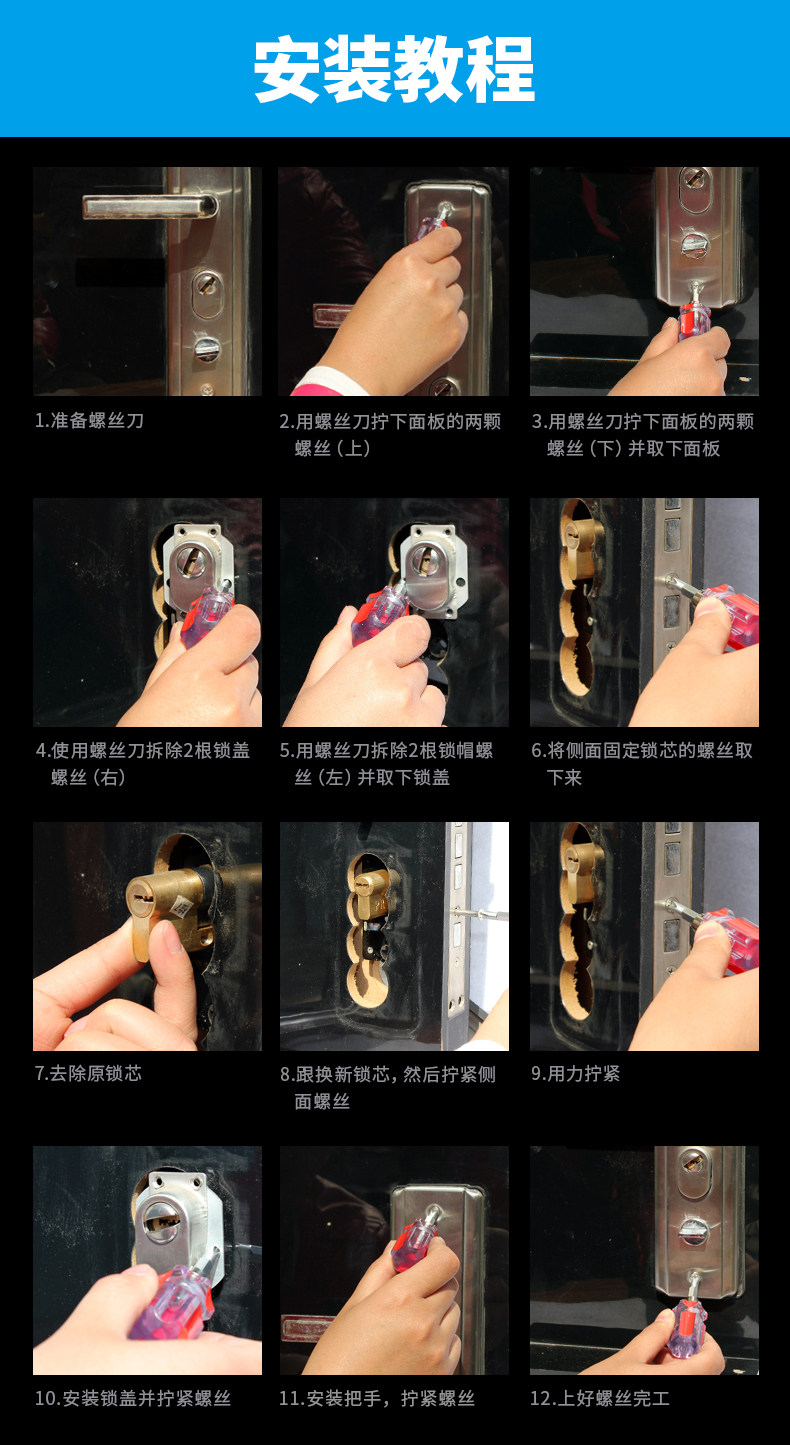 安装教程

1.准备螺丝刀

2.用螺丝刀拧下面板的两颗螺丝（上）

3.用螺丝刀拧下面板的两颗螺丝（下）并取下面板

4.使用螺丝刀拆除2根锁盖螺丝（右）

5.用螺丝刀拆除2根锁帽螺丝（左）并取下锁盖

6.将侧面固定锁芯的螺丝取下来

7.去除原锁芯

8.跟换新锁芯，然后拧紧侧面螺丝

9.用力拧紧

10.安装锁盖并拧紧螺丝

11.安装把手，拧紧螺丝

12.上好螺丝完工