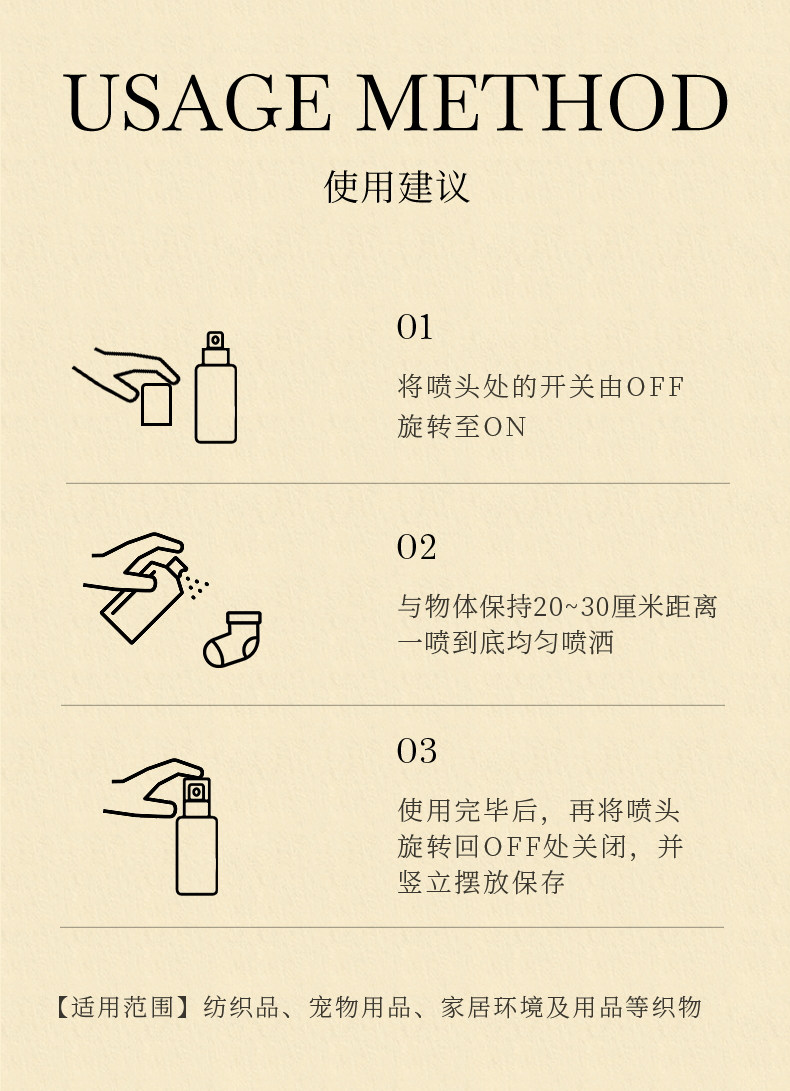 USAGE METHOD

使用建议

01

将喷头处的开关由OFF旋转至ON

02

与物体保持20~30厘米距离一喷到底均匀喷洒

03

使用完毕后，再将喷头旋转回OFF处关闭，并竖立摆放保存

【适用范围】纺织品、宠物用品、家居环境及用品等织物