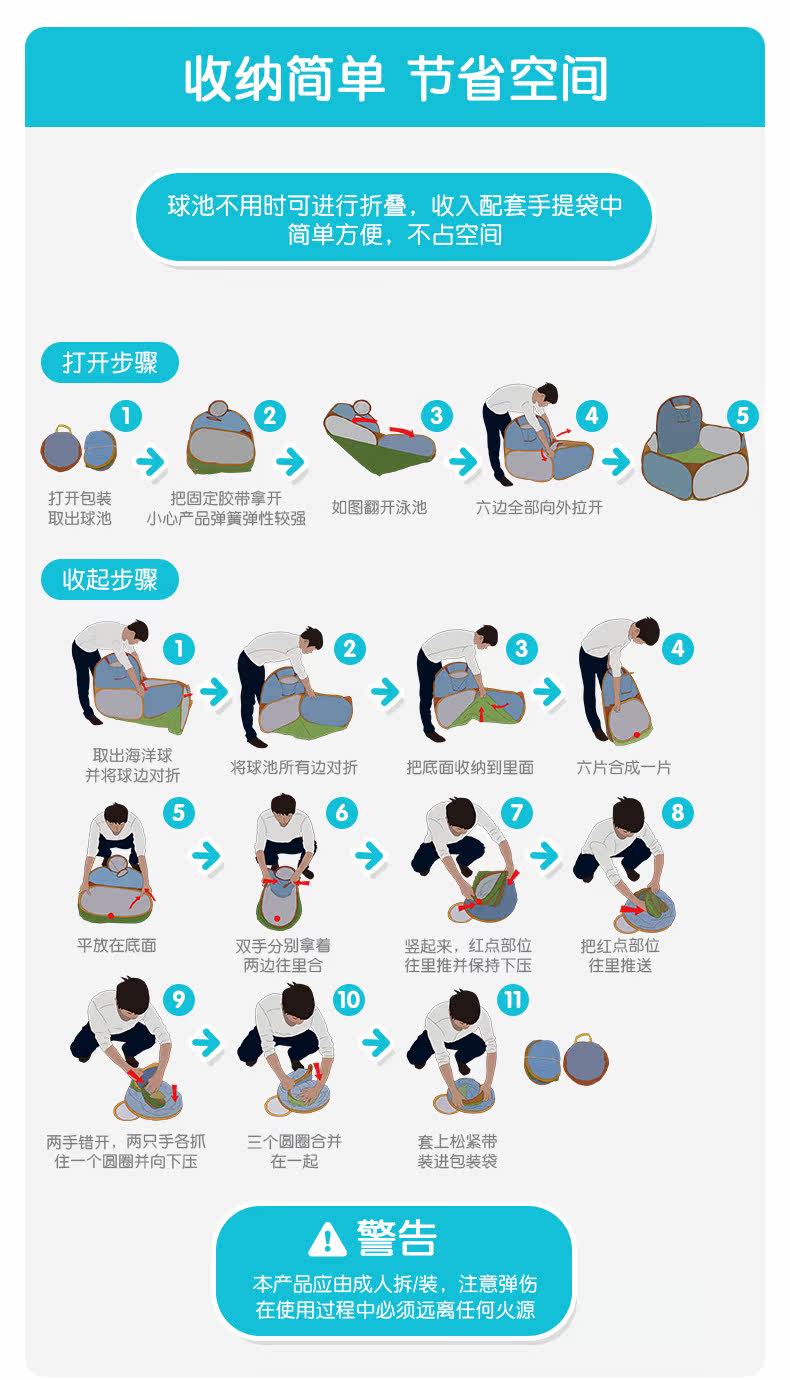 收纳简单 节省空间

球池不用时可进行折叠，收入配套手提袋中
简单方便，不占空间

打开步骤

1
打开包装
取出球池

2
把固定胶带拿开
小心产品弹簧弹性较强

3
如图翻开泳池

4
六边全部向外拉开

5

收起步骤

1
取出海洋球
并将球边对折

2
将球池所有边对折

3
把底面收纳到里面

4
六片合成一片

5
平放在底面

6
双手分别拿着
两边往里合

7
竖起来，红点部位
往里推并保持下压

8
把红点部位
往里推送

9
两手错开，两只手各抓
住一个圆圈并向下压

10
三个圆圈合并
在一起

11
套上松紧带
装进包装袋

警告
本产品应由成人拆/装，注意弹伤
在使用过程中必须远离任何火源