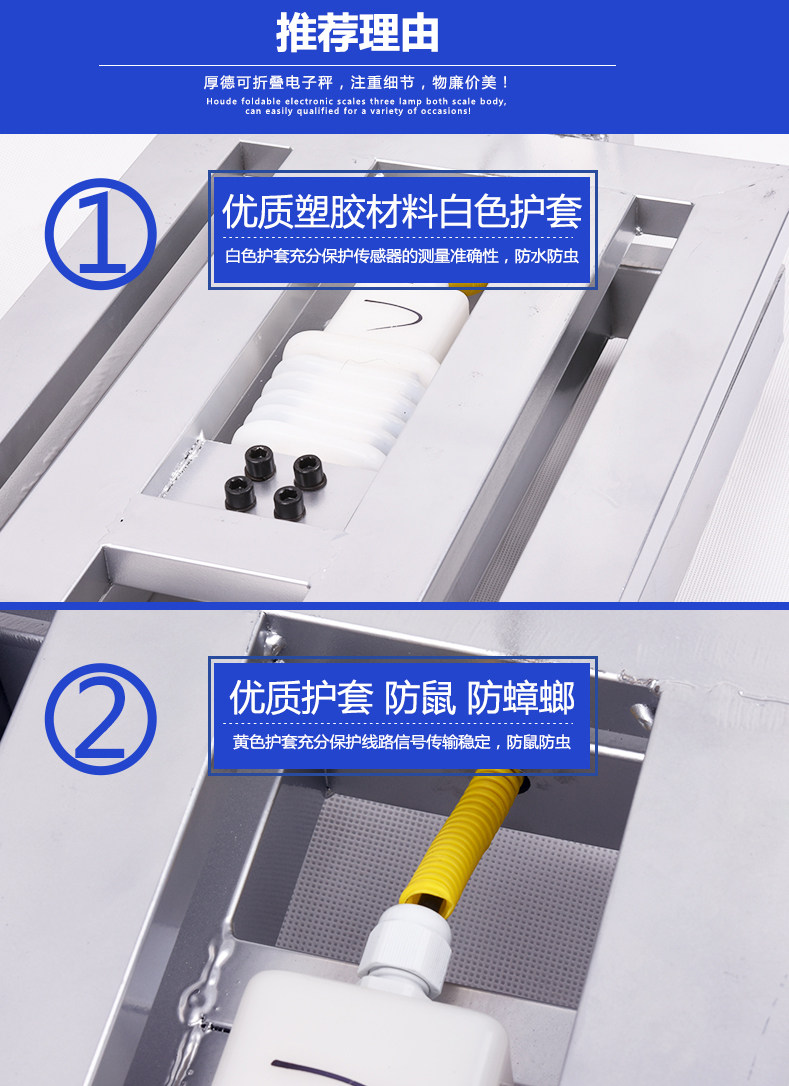 推荐理由

厚德可折叠电子秤，注重细节，物廉价美！

Houde foldable electronic scales three lamp both scale body, can easily qualified for a variety of occasions!

①

优质塑胶材料白色护套

白色护套充分保护传感器的测量准确性，防水防虫

②

优质护套 防鼠 防蟑螂

黄色护套充分保护线路信号传输稳定，防鼠防虫