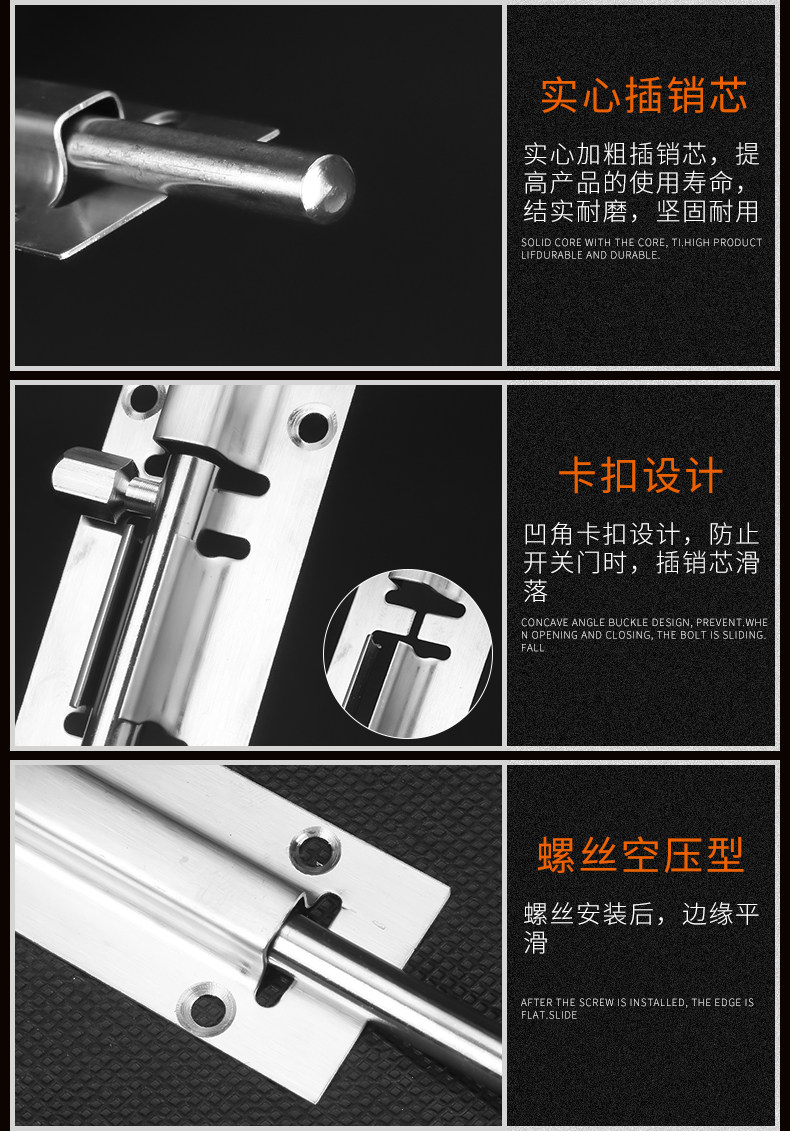 实心插销芯

实心加粗插销芯，提高产品的使用寿命，结实耐磨，坚固耐用

SOLID CORE WITH THE CORE, TI.HIGH PRODUCT LIFDURABLE AND DURABLE.

卡扣设计

凹角卡扣设计，防止开关门时，插销芯滑落

CONCAVE ANGLE BUCKLE DESIGN, PREVENT.WHEN OPENING AND CLOSING, THE BOLT IS SLIDING. FALL

螺丝空压型

螺丝安装后，边缘平滑

AFTER THE SCREW IS INSTALLED, THE EDGE IS FLAT.SLIDE