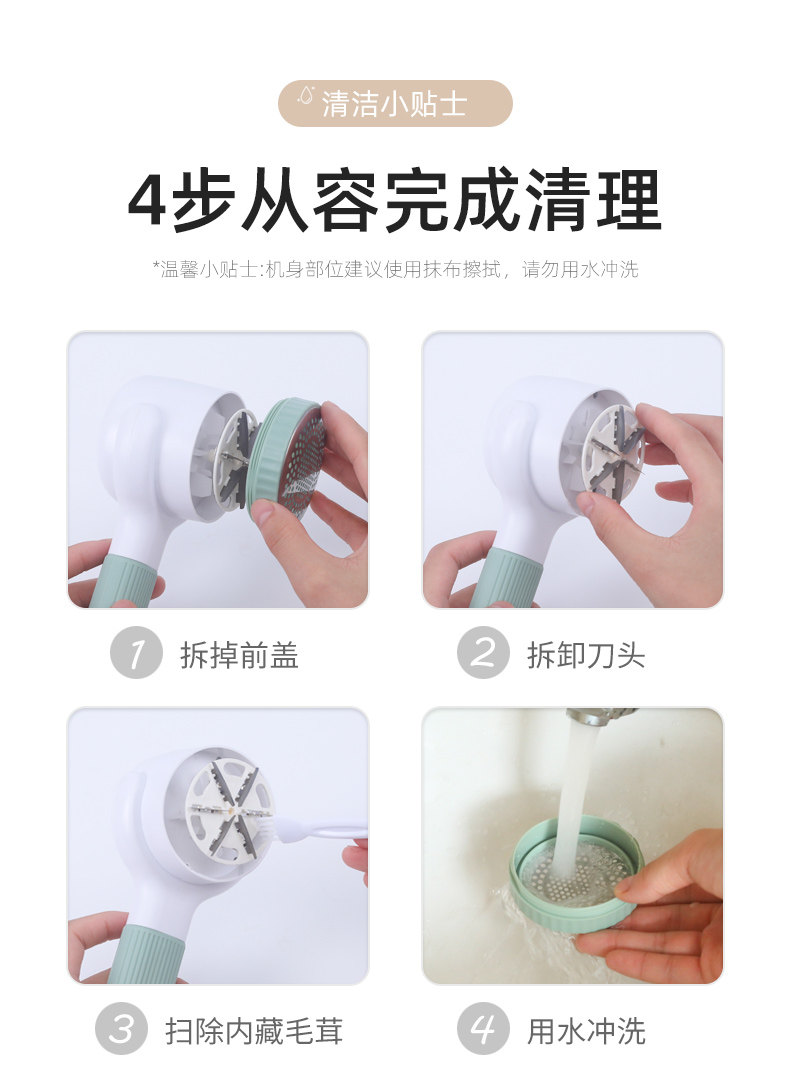 清洁小贴士

4步从容完成清理

*温馨小贴士:机身部位建议使用抹布擦拭，请勿用水冲洗

1 拆掉前盖

2 拆卸刀头

3 扫除内藏毛茸

4 用水冲洗