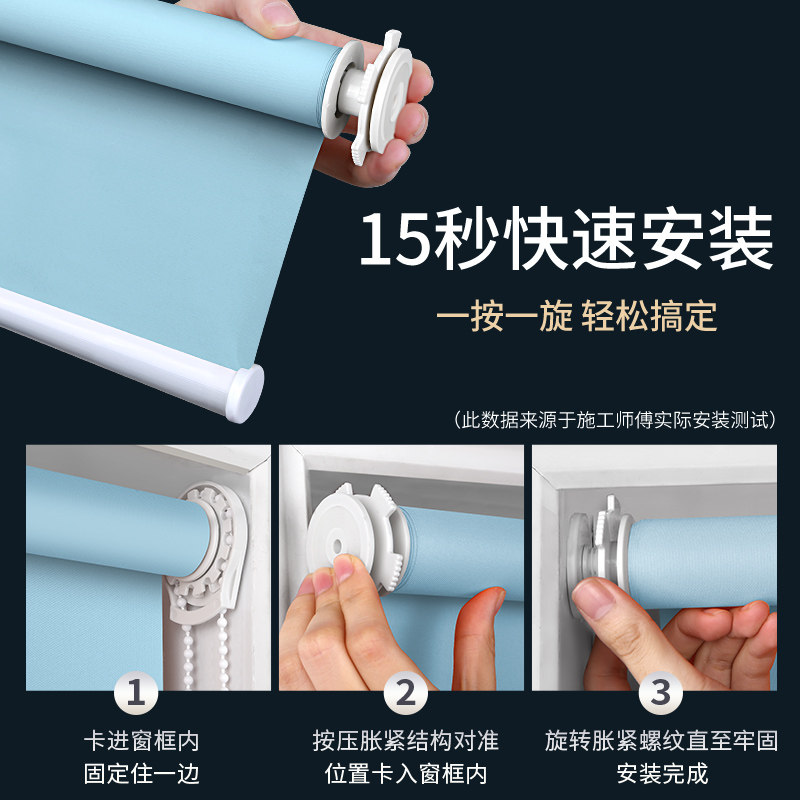 15秒快速安装

一按一旋 轻松搞定

（此数据来源于施工师傅实际安装测试）

1
卡进窗框内
固定住一边

2
按压胀紧结构对准
位置卡入窗框内

3
旋转胀紧螺纹直至牢固
安装完成