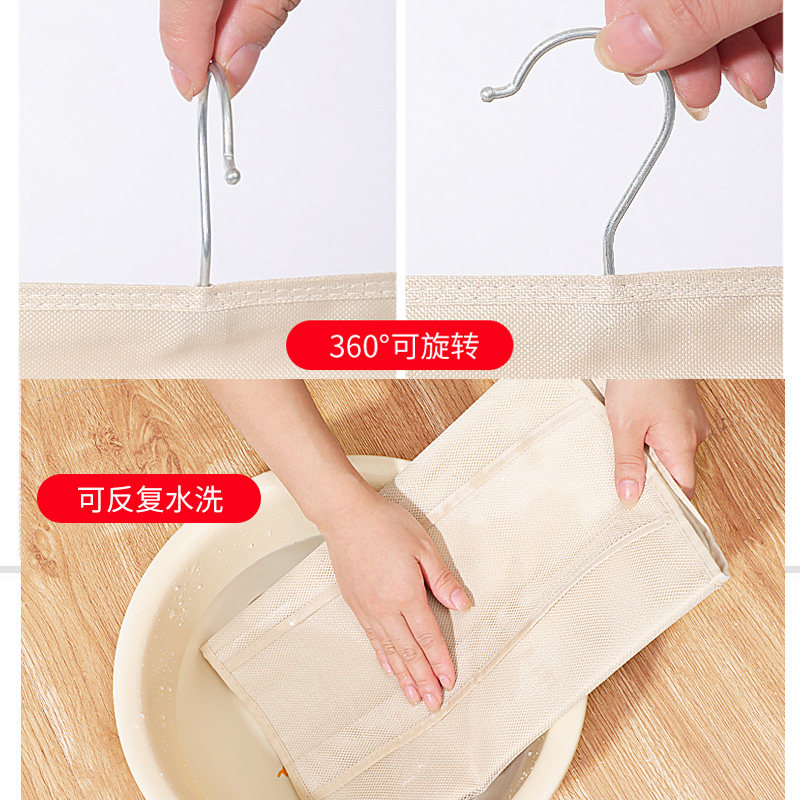 360°可旋转

可反复水洗