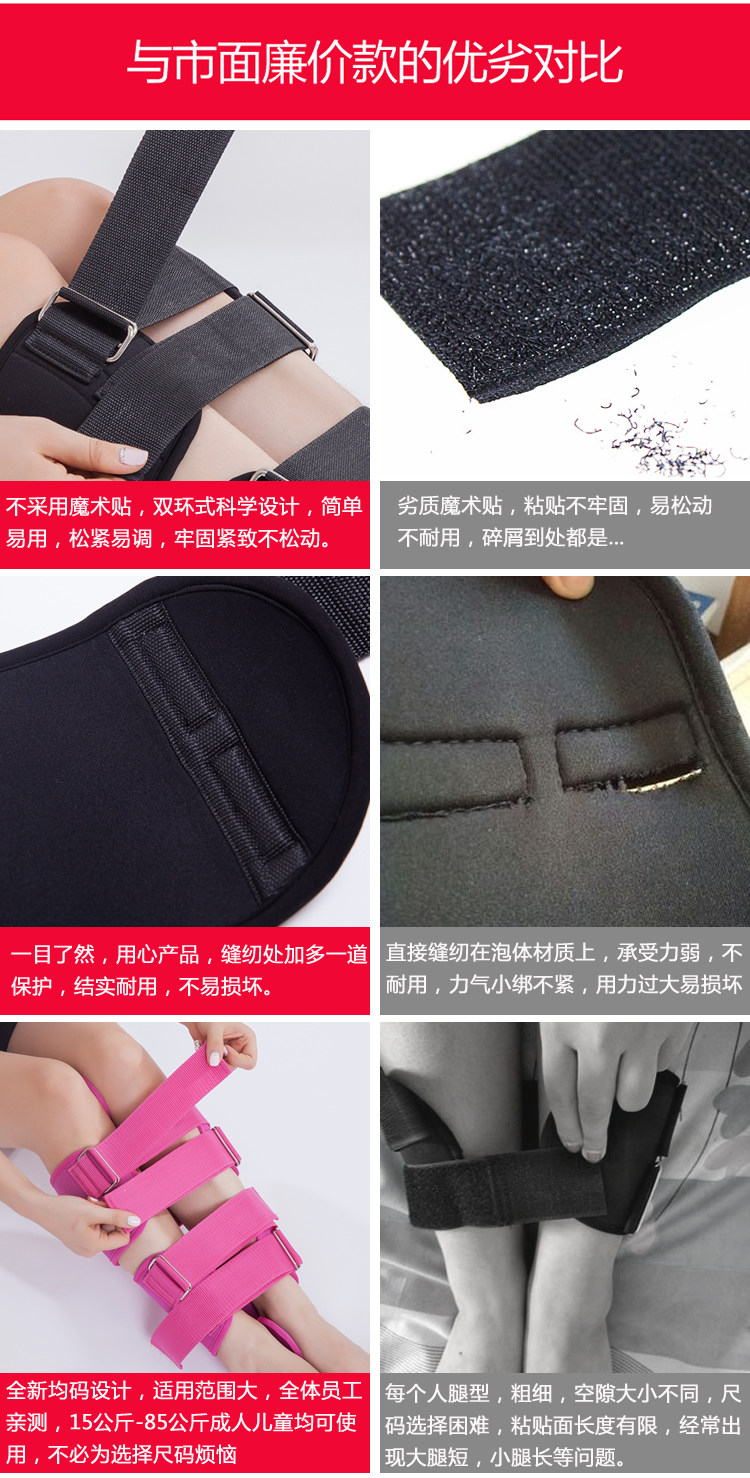 与市面廉价款的优劣对比

不采用魔术贴，双环式科学设计，简单易用，松紧易调，牢固紧致不松动。

劣质魔术贴，粘贴不牢固，易松动不耐用，碎屑到处都是...

一目了然，用心产品，缝纫处加多一道保护，结实耐用，不易损坏。

直接缝纫在泡体材质上，承受力弱，不耐用，力气小绑不紧，用力过大易损坏

全新均码设计，适用范围大，全体员工亲测，15公斤-85公斤成人儿童均可使用，不必为选择尺码烦恼

每个人腿型，粗细，空隙大小不同，尺码选择困难，粘贴面长度有限，经常出现大腿短，小腿长等问题。