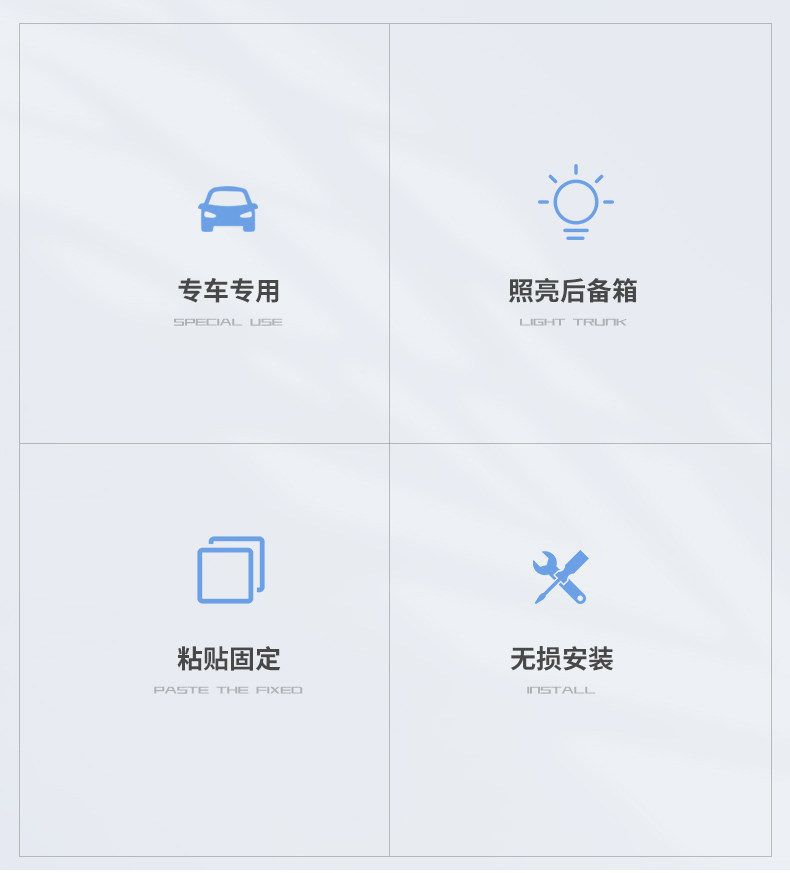 专车专用
SPECIAL USE

照亮后备箱
LIGHT TRUNK

粘贴固定
PASTE THE FIXED

无损安装
INSTALL