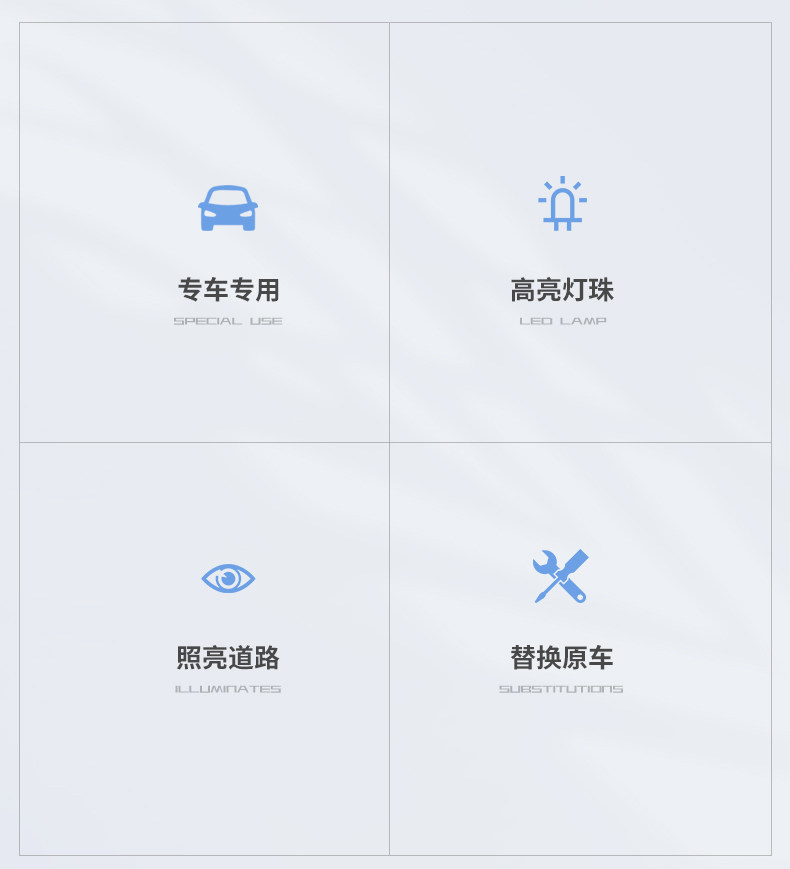 专车专用
SPECIAL USE

高亮灯珠
LED LAMP

照亮道路
ILLUMINATES

替换原车
SUBSTITUTIONS