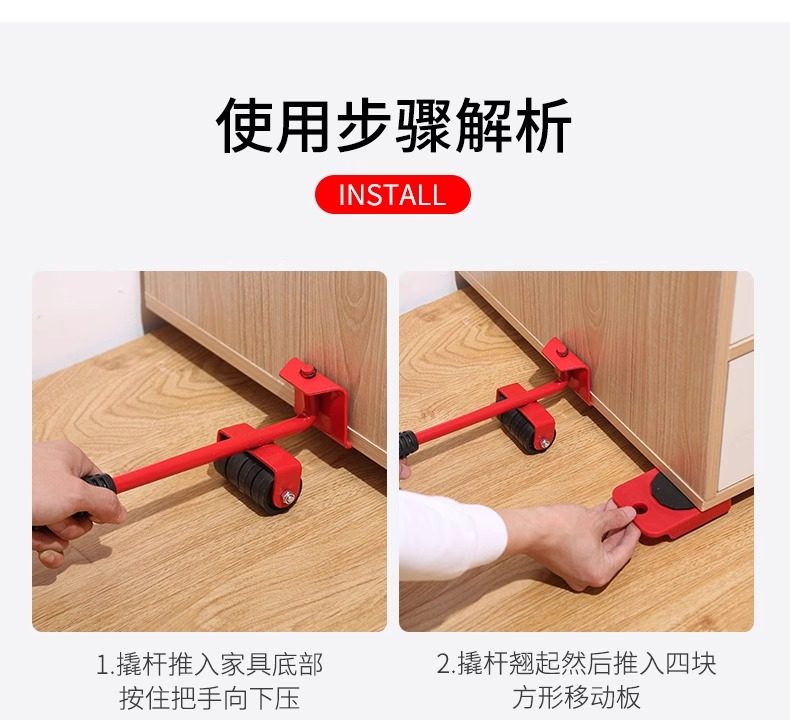 使用步骤解析

INSTALL

1.撬杆推入家具底部
按住把手向下压

2.撬杆翘起然后推入四块
方形移动板