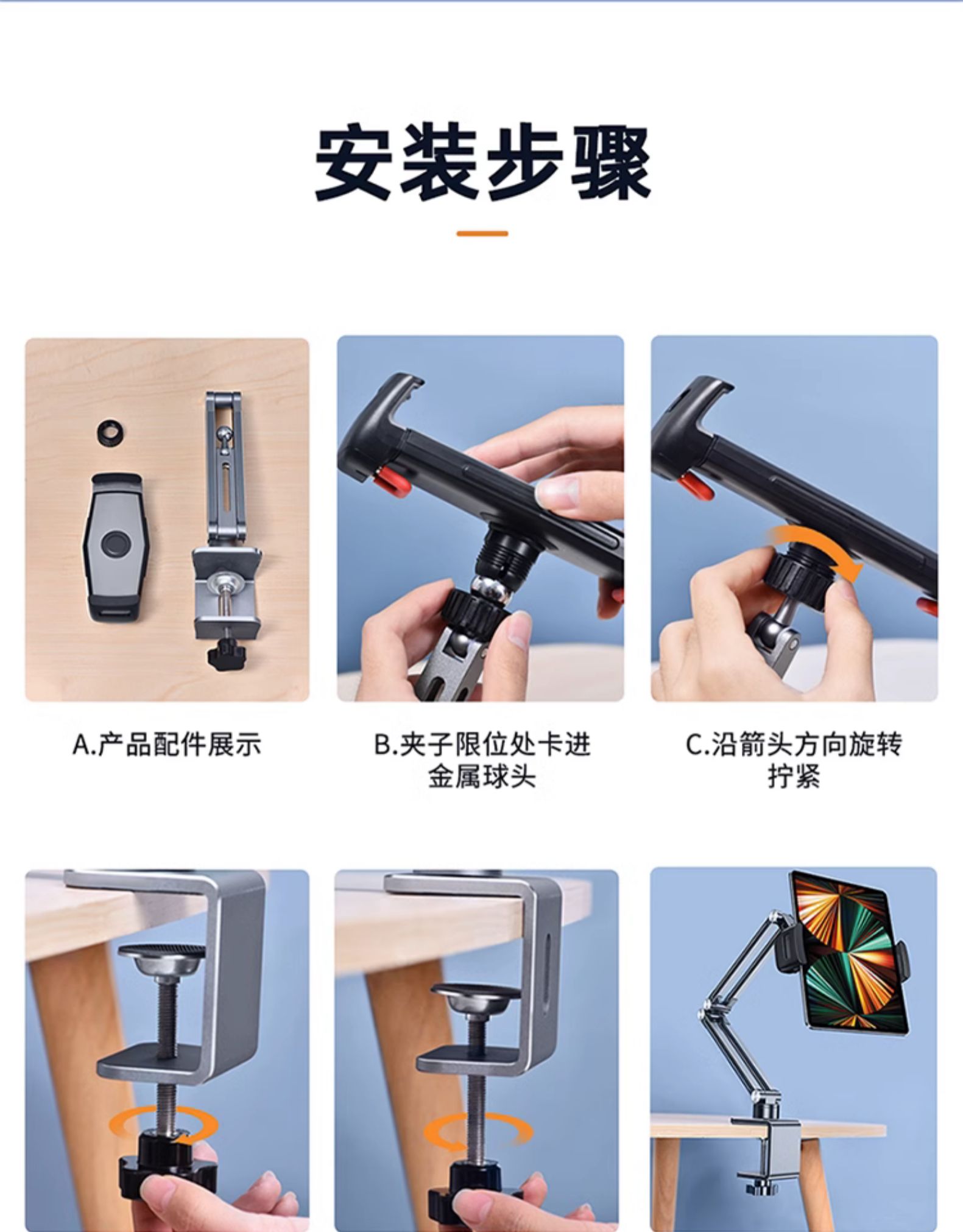 安装步骤

A.产品配件展示

B.夹子限位处卡进金属球头

C.沿箭头方向旋转拧紧