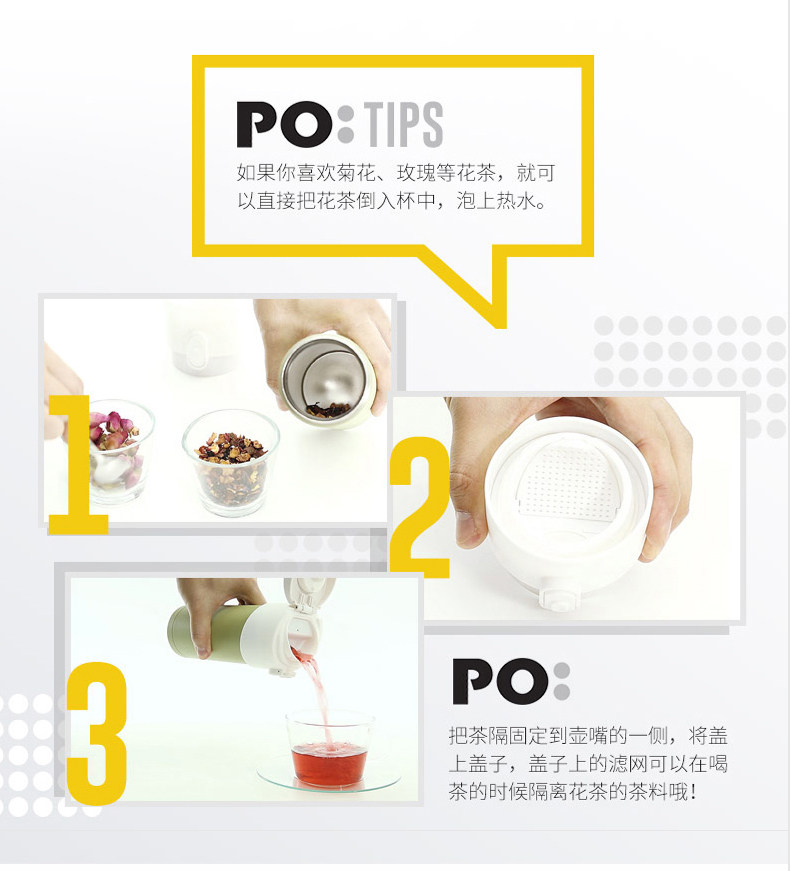 PO: TIPS

如果你喜欢菊花、玫瑰等花茶，就可以直接把花茶倒入杯中，泡上热水。

1

2

3

PO:

把茶隔固定到壶嘴的一侧，将盖上盖子，盖子上的滤网可以在喝茶的时候隔离花茶的茶料哦！