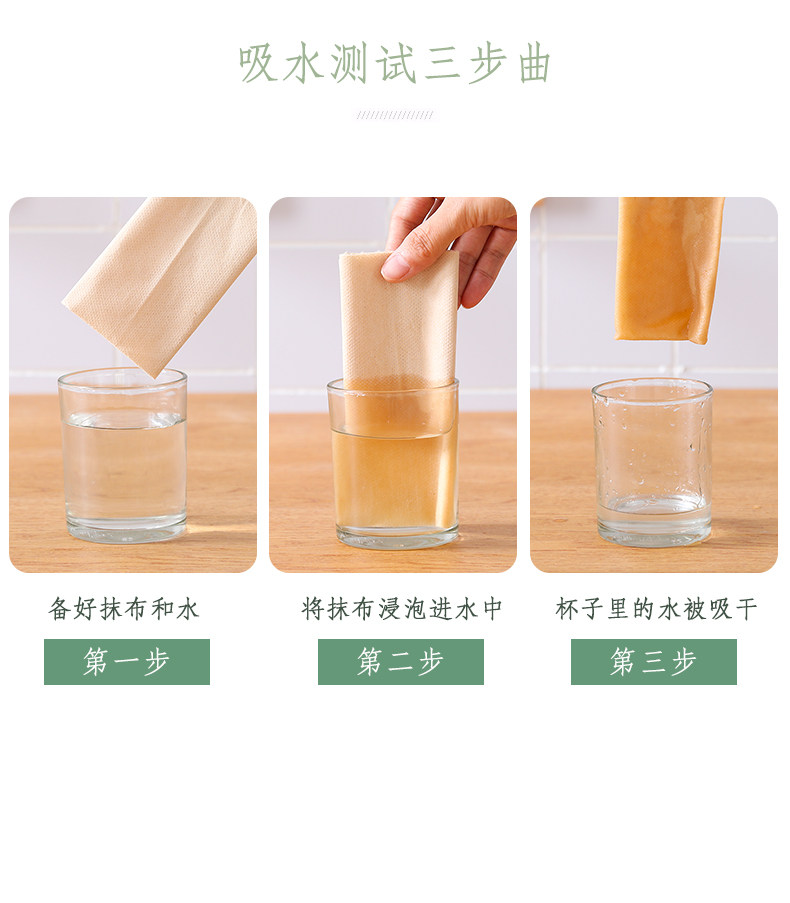 吸水测试三步曲

备好抹布和水

第一步

将抹布浸泡进水中

第二步

杯子里的水被吸干

第三步