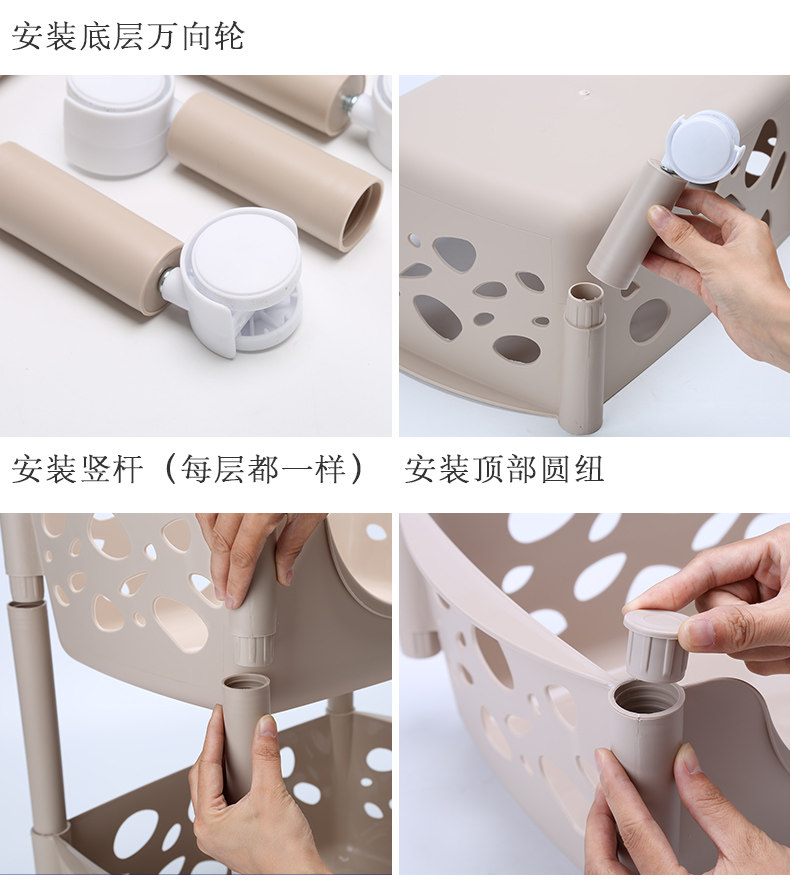 安装底层万向轮

安装竖杆（每层都一样）

安装顶部圆纽