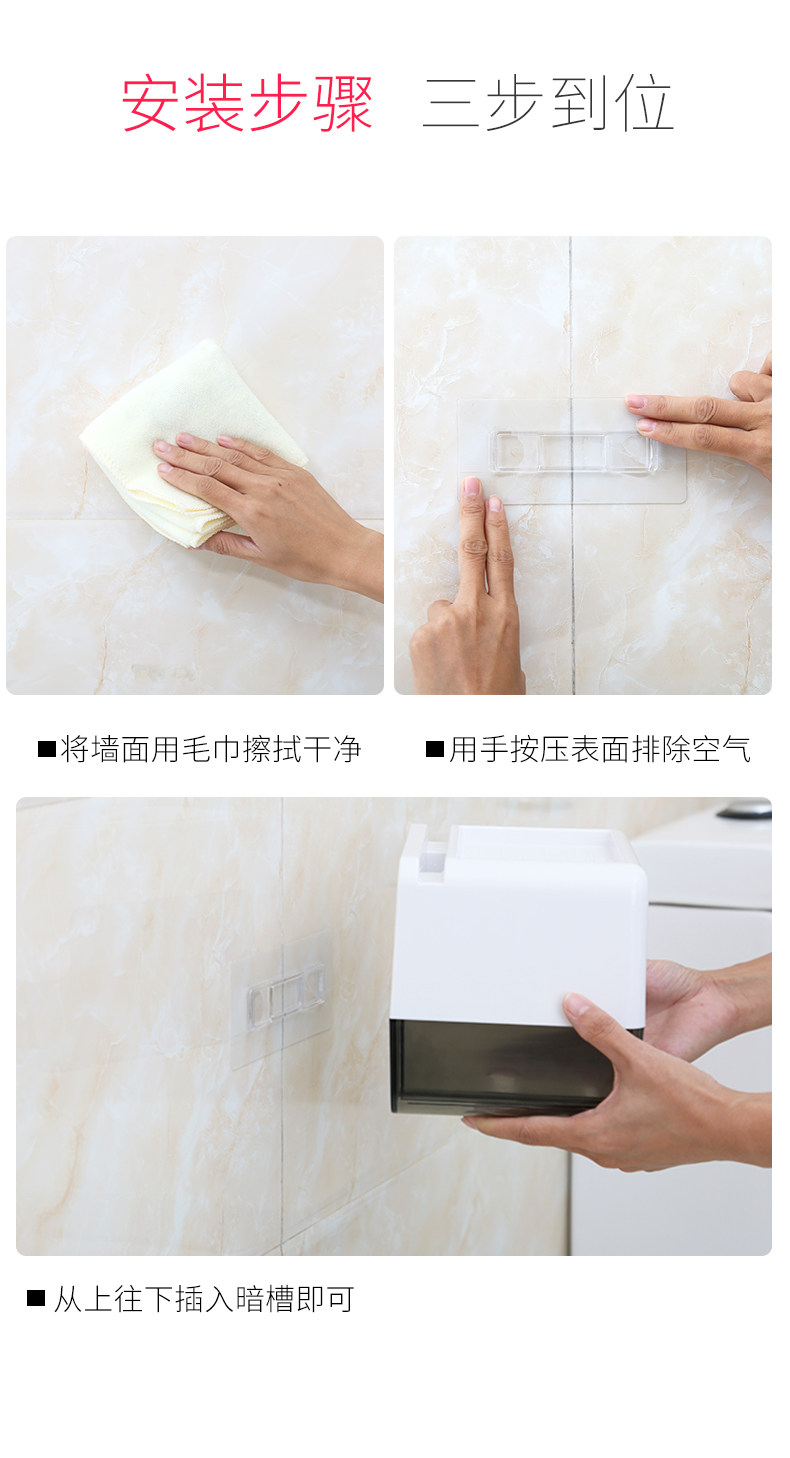 安装步骤 三步到位

■将墙面用毛巾擦拭干净

■用手按压表面排除空气

■ 从上往下插入暗槽即可