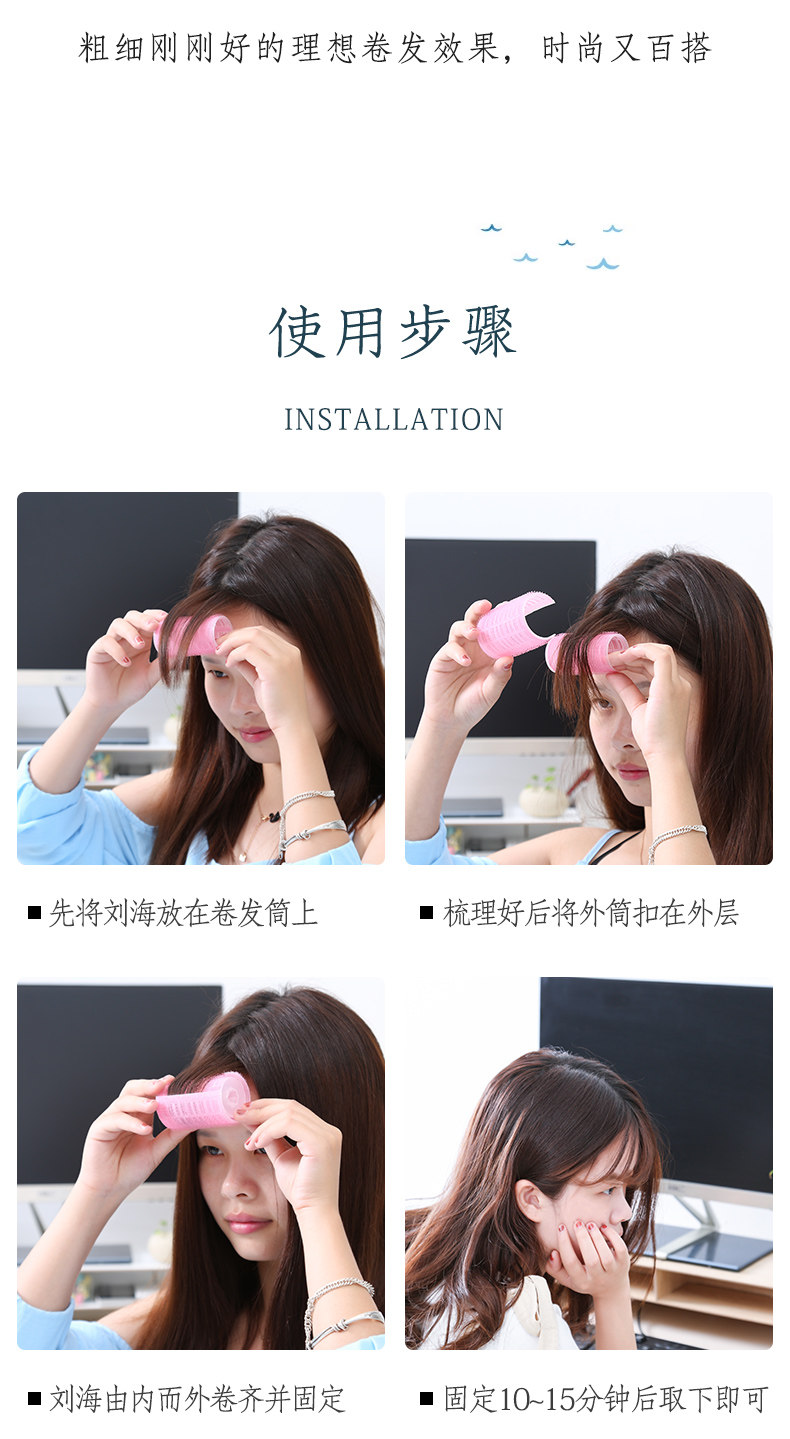 粗细刚刚好的理想卷发效果，时尚又百搭

使用步骤

INSTALLATION

■ 先将刘海放在卷发筒上

■ 梳理好后将外筒扣在外层

■ 刘海由内而外卷齐并固定

■ 固定10~15分钟后取下即可