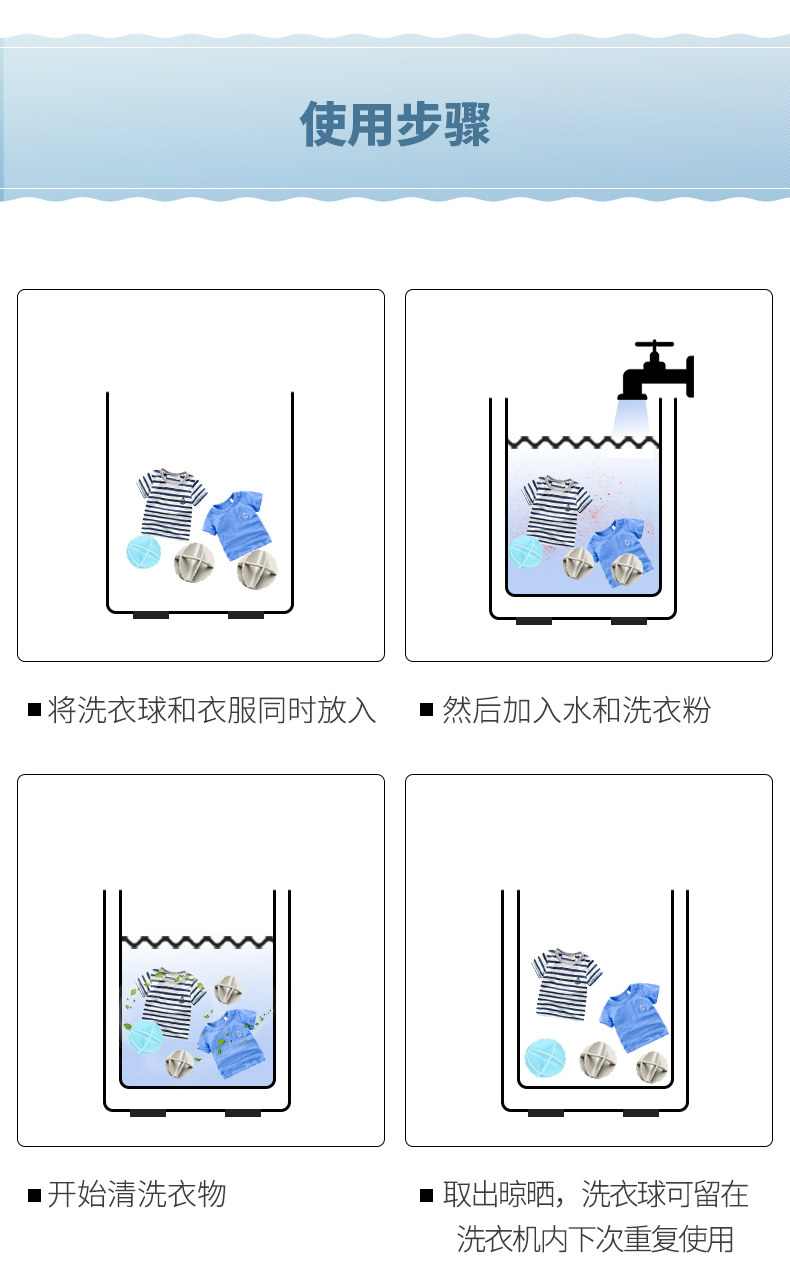 使用步骤

■ 将洗衣球和衣服同时放入

■ 然后加入水和洗衣粉

■ 开始清洗衣物

■ 取出晾晒，洗衣球可留在洗衣机内下次重复使用