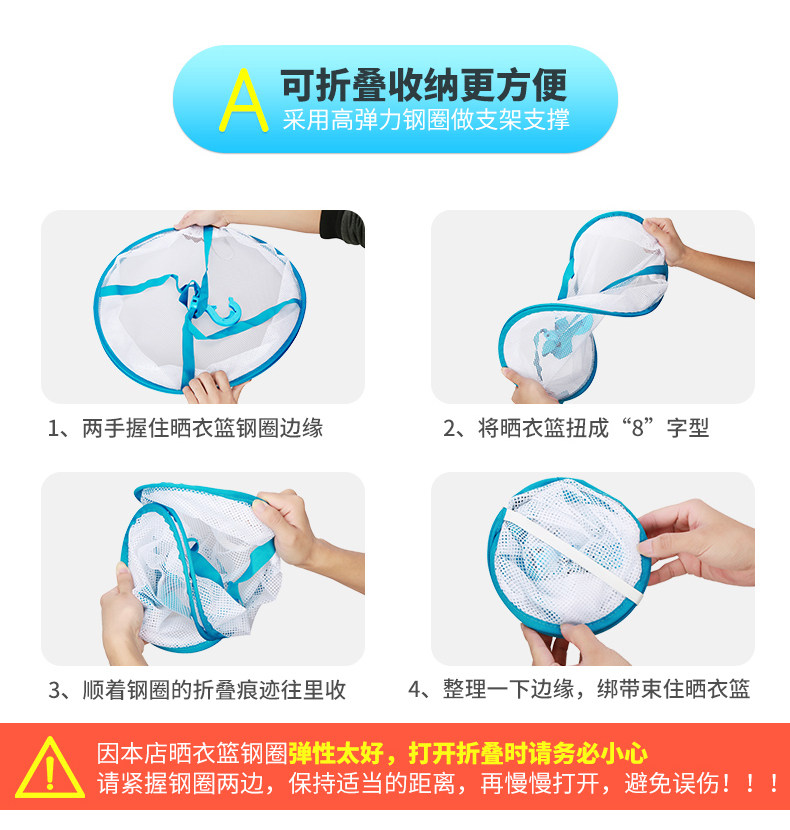 A 可折叠收纳更方便
采用高弹力钢圈做支架支撑

1、两手握住晒衣篮钢圈边缘

2、将晒衣篮扭成“8”字型

3、顺着钢圈的折叠痕迹往里收

4、整理一下边缘，绑带束住晒衣篮

!
因本店晒衣篮钢圈弹性太好，打开折叠时请务必小心
请紧握钢圈两边，保持适当的距离，再慢慢打开，避免误伤！！！