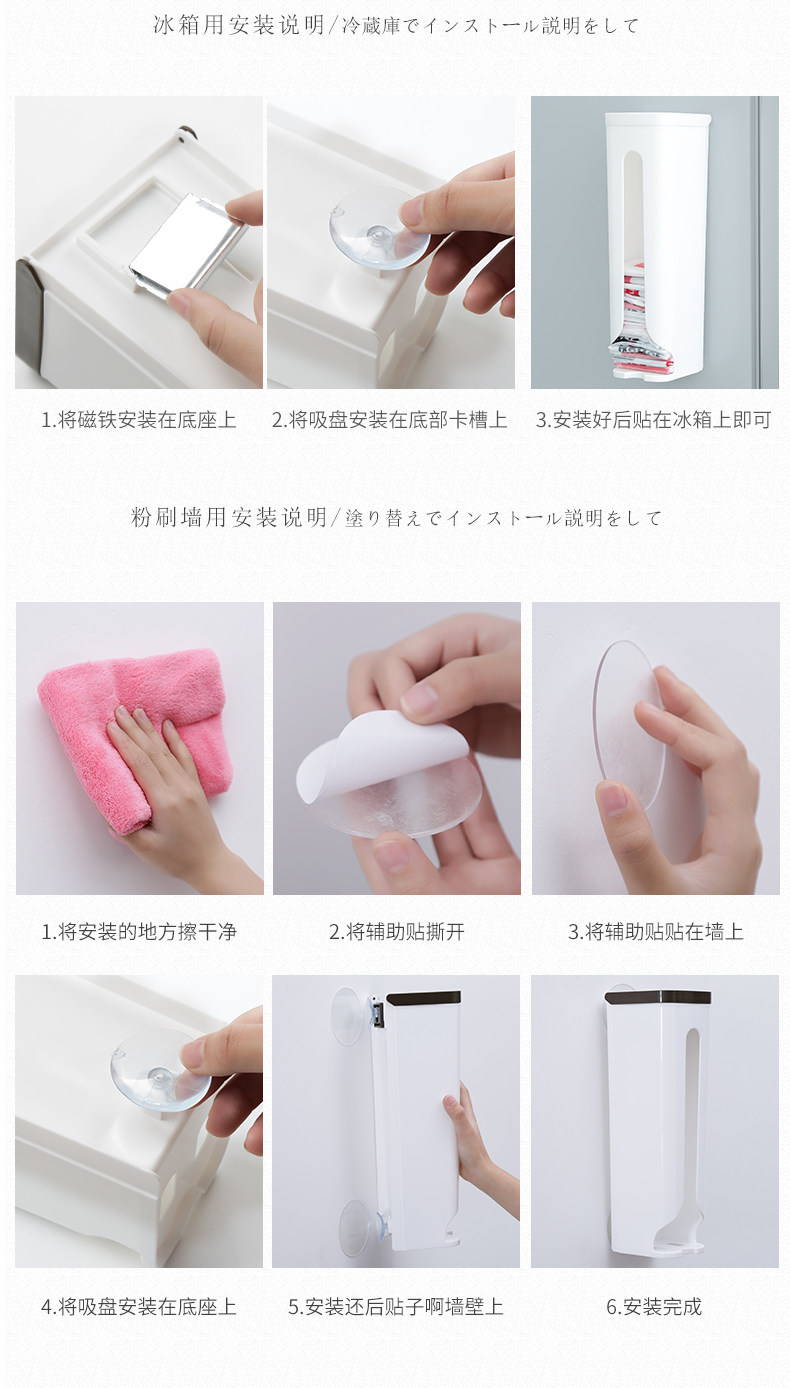 冰箱用安装说明/冷蔵庫でインストール説明をして

1.将磁铁安装在底座上

2.将吸盘安装在底部卡槽上

3.安装好后贴在冰箱上即可

粉刷墙用安装说明/塗り替えでインストール説明をして

1.将安装的地方擦干净

2.将辅助贴撕开

3.将辅助贴贴在墙上

4.将吸盘安装在底座上

5.安装还后贴子啊墙壁上

6.安装完成