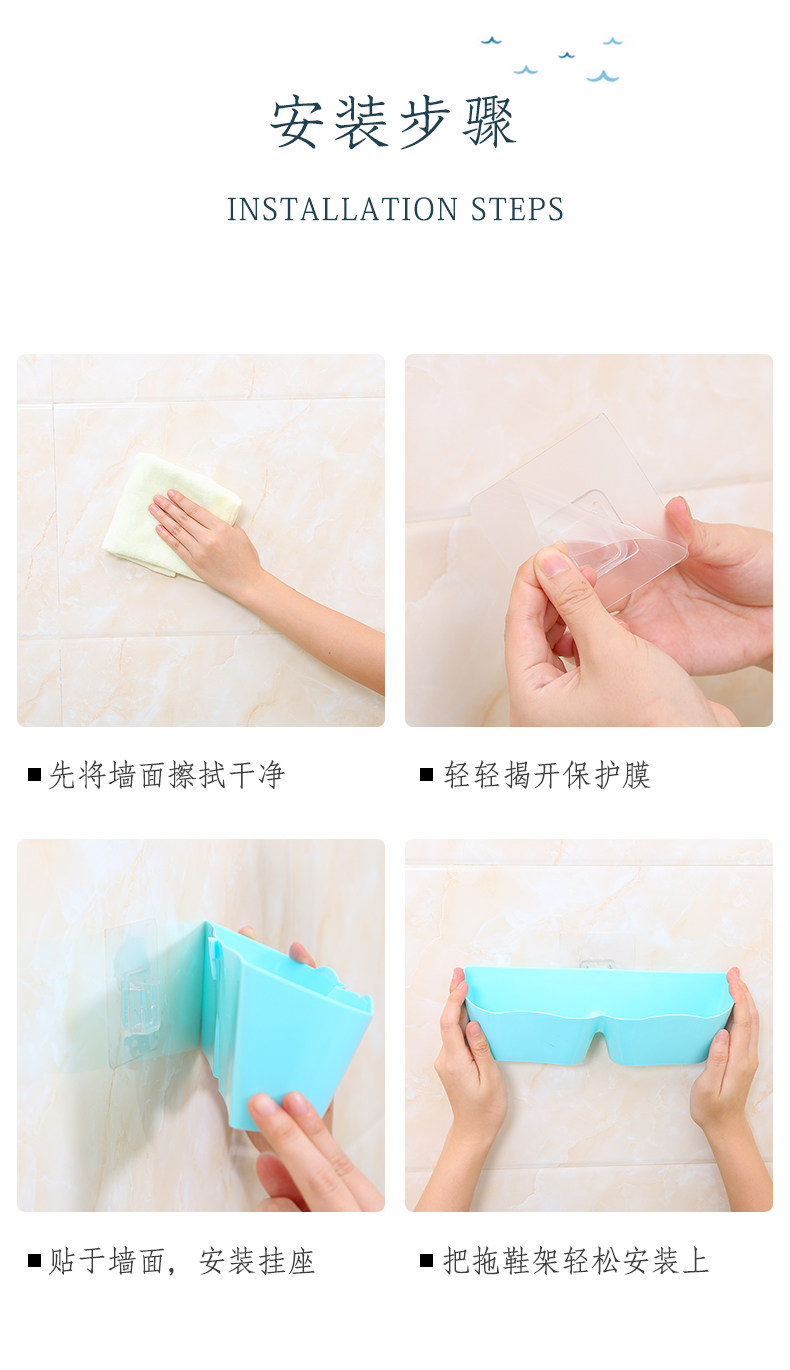 安装步骤

INSTALLATION STEPS

■ 先将墙面擦拭干净

■ 轻轻揭开保护膜

■ 贴于墙面，安装挂座

■ 把拖鞋架轻松安装上