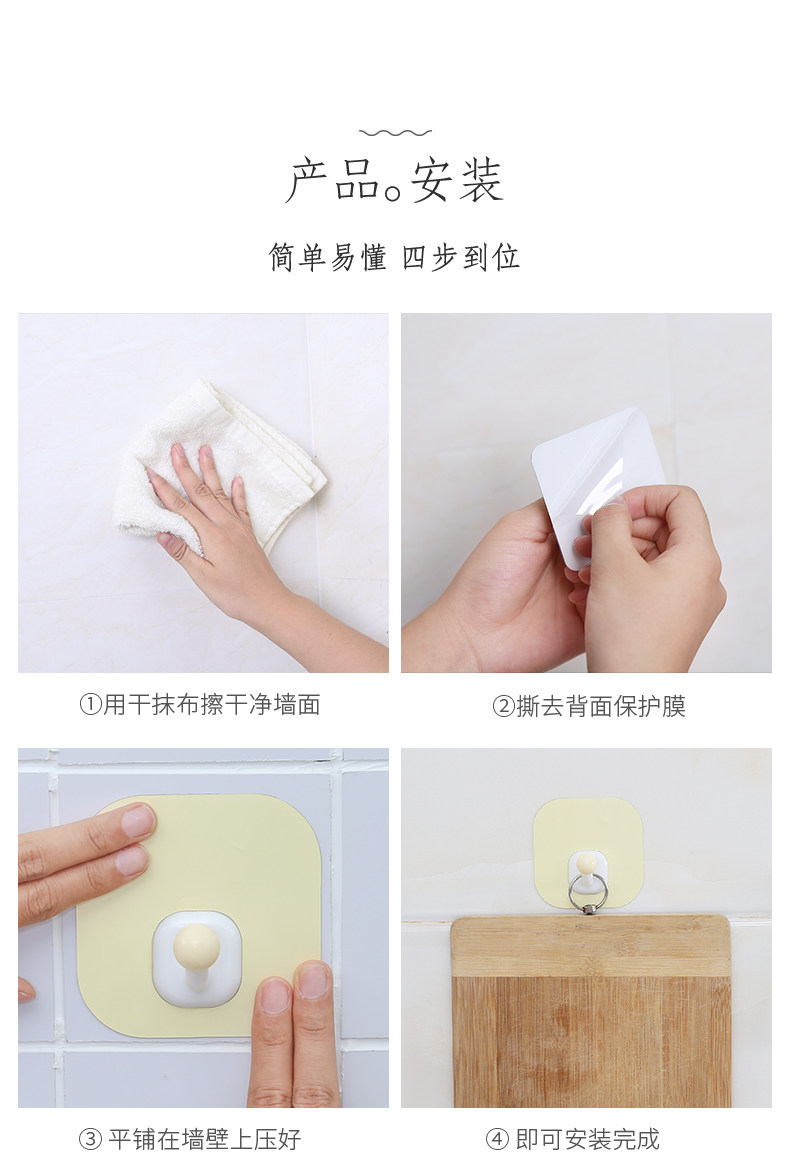 产品。安装

简单易懂 四步到位

①用干抹布擦干净墙面

②撕去背面保护膜

③ 平铺在墙壁上压好

④ 即可安装完成