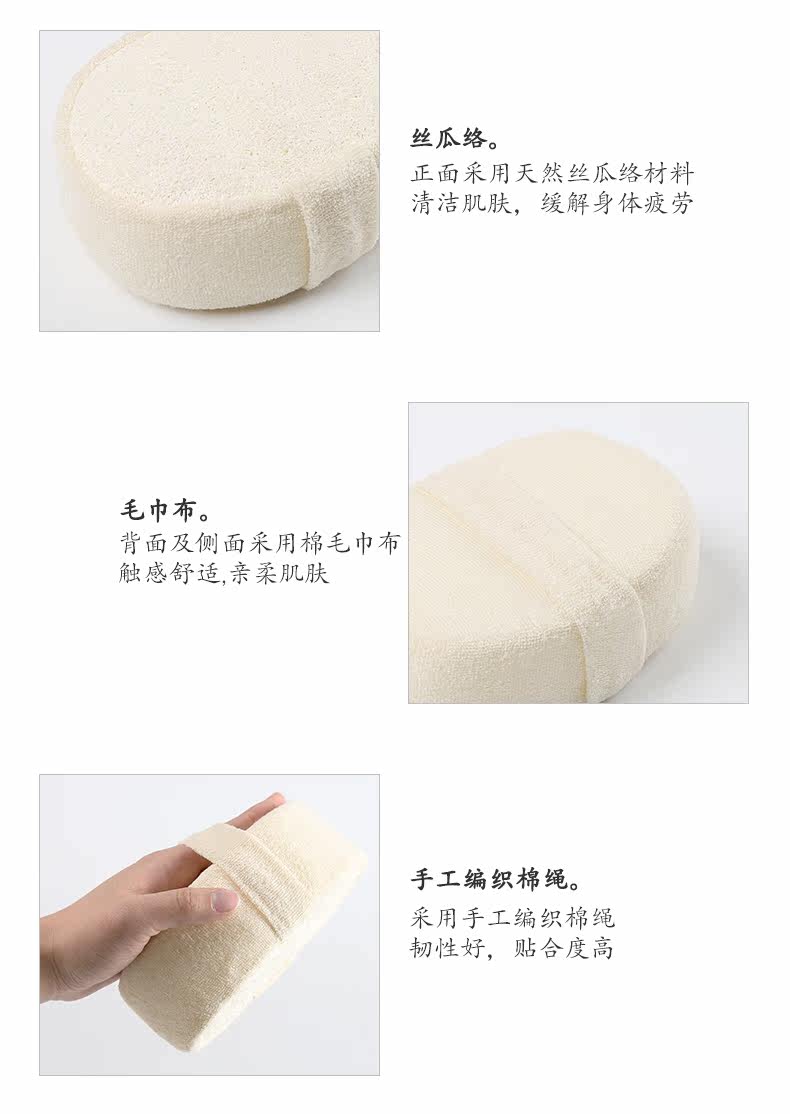 丝瓜络。
正面采用天然丝瓜络材料
清洁肌肤，缓解身体疲劳

毛巾布。
背面及侧面采用棉毛巾布
触感舒适,亲柔肌肤

手工编织棉绳。
采用手工编织棉绳
韧性好，贴合度高