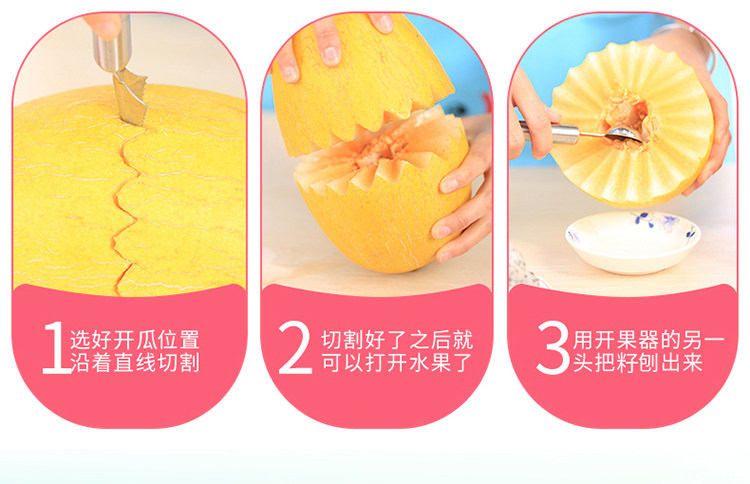 1 选好开瓜位置
沿着直线切割

2 切割好了之后就
可以打开水果了

3 用开果器的另一
头把籽刨出来