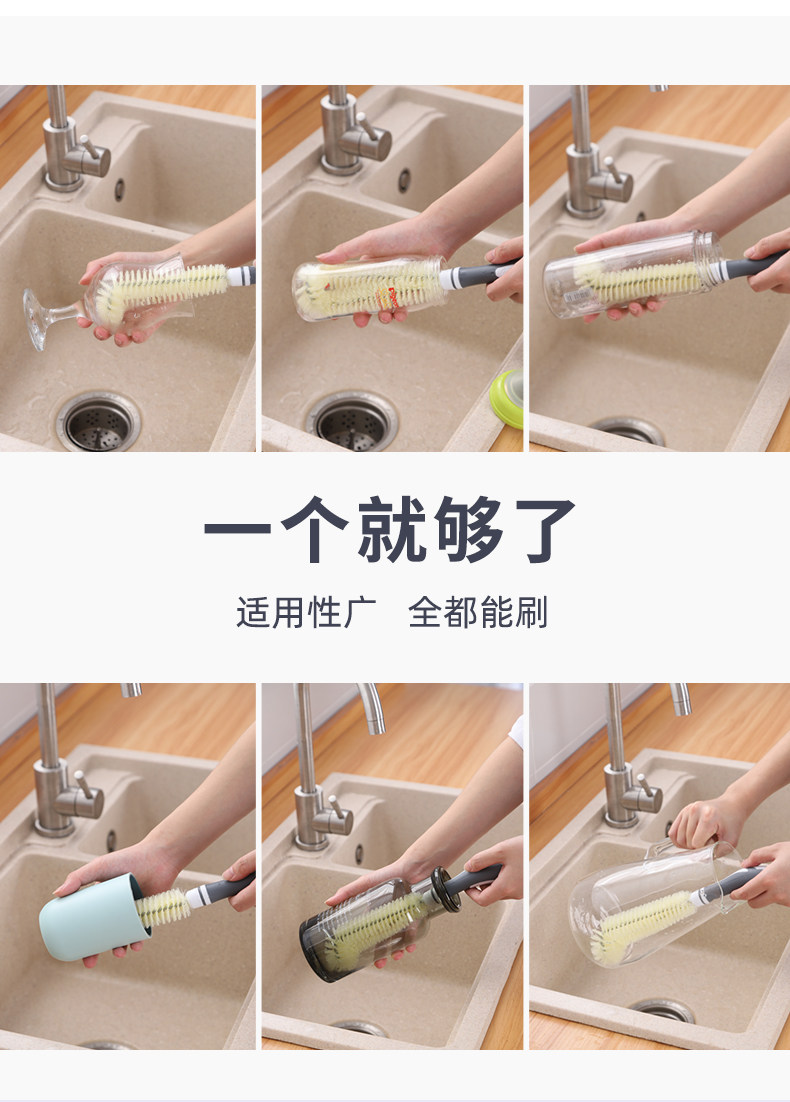 一个就够了

适用性广　全都能刷