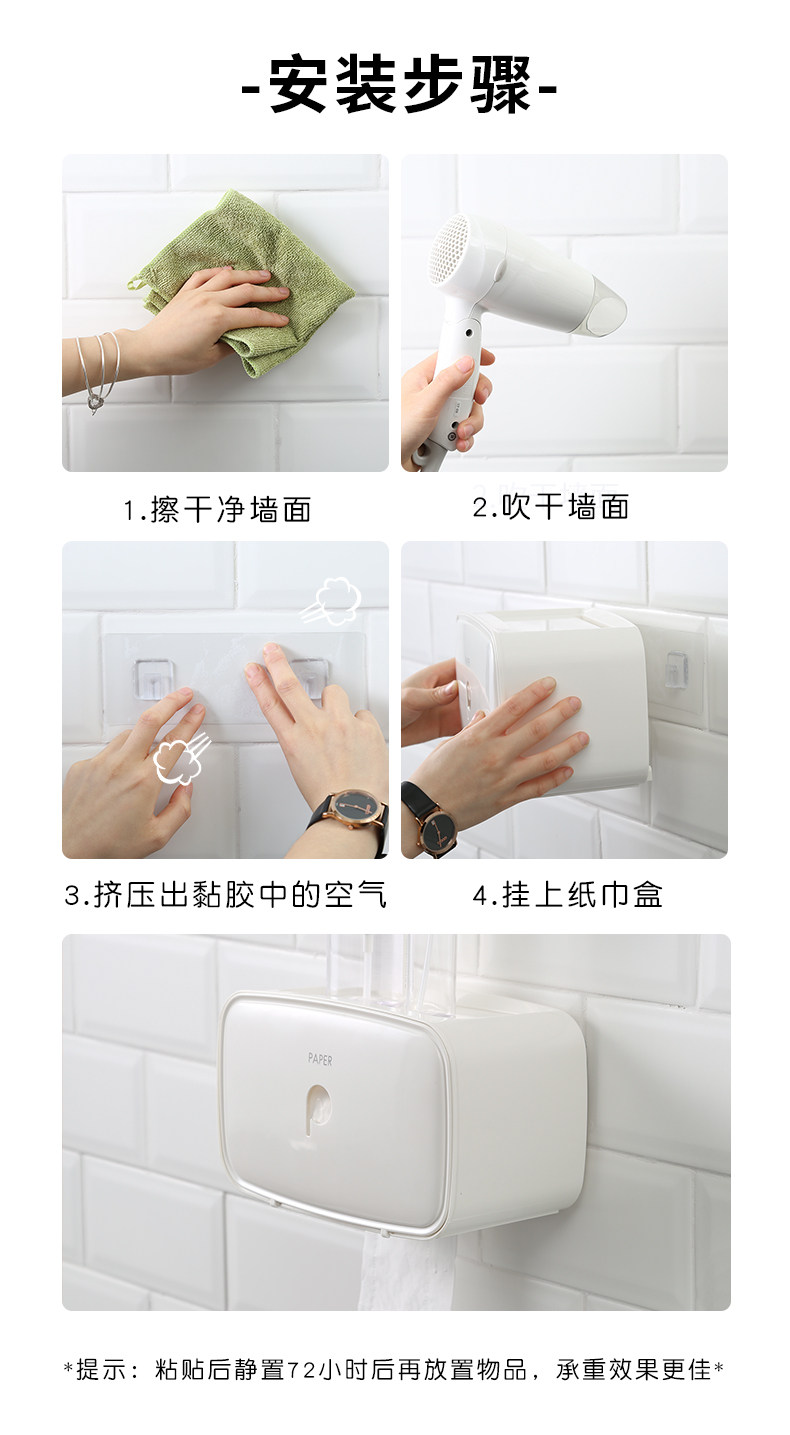 -安装步骤-

1.擦干净墙面

2.吹干墙面

3.挤压出黏胶中的空气

4.挂上纸巾盒

PAPER

*提示：粘贴后静置72小时后再放置物品，承重效果更佳*