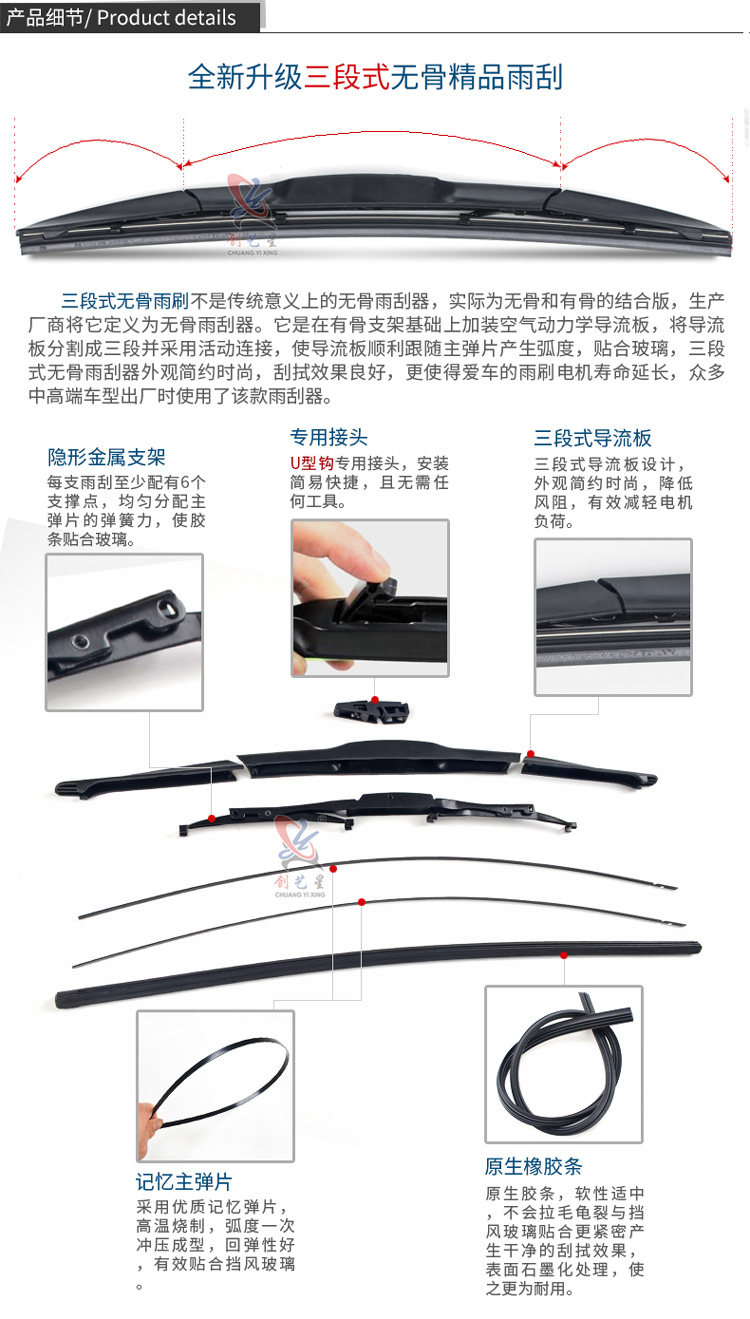 产品细节/ Product details

全新升级三段式无骨精品雨刮

创艺星
CHUANG YI XING

三段式无骨雨刷不是传统意义上的无骨雨刮器，实际为无骨和有骨的结合版，生产厂商将它定义为无骨雨刮器。它是在有骨支架基础上加装空气动力学导流板，将导流板分割成三段并采用活动连接，使导流板顺利跟随主弹片产生弧度，贴合玻璃，三段式无骨雨刮器外观简约时尚，刮拭效果良好，更使得爱车的雨刷电机寿命延长，众多中高端车型出厂时使用了该款雨刮器。

隐形金属支架
每支雨刮至少配有6个支撑点，均匀分配主弹片的弹簧力，使胶条贴合玻璃。

专用接头
U型钩专用接头，安装简易快捷，且无需任何工具。

三段式导流板
三段式导流板设计，外观简约时尚，降低风阻，有效减轻电机负荷。

创艺星
CHUANG YI XING

记忆主弹片
采用优质记忆弹片，高温烧制，弧度一次冲压成型，回弹性好，有效贴合挡风玻璃。

原生橡胶条
原生胶条，软性适中，不会拉毛龟裂与挡风玻璃贴合更紧密产生干净的刮拭效果，表面石墨化处理，使之更为耐用。