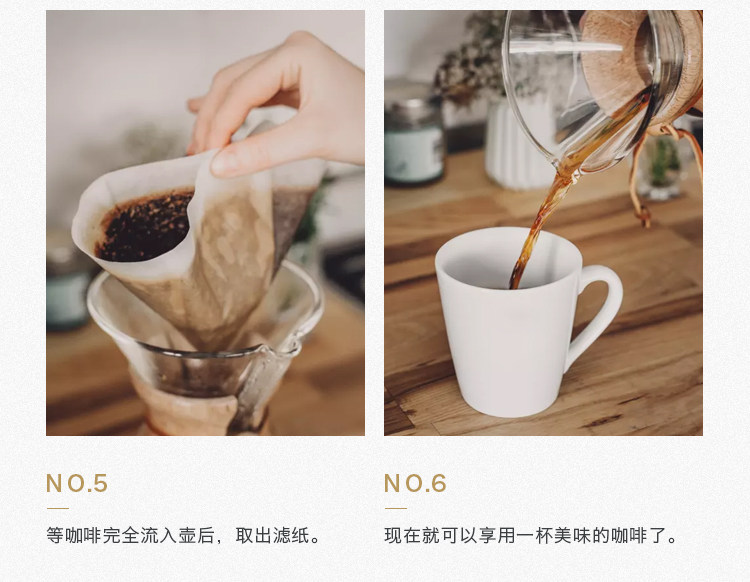 NO.5

等咖啡完全流入壶后，取出滤纸。

NO.6

现在就可以享用一杯美味的咖啡了。